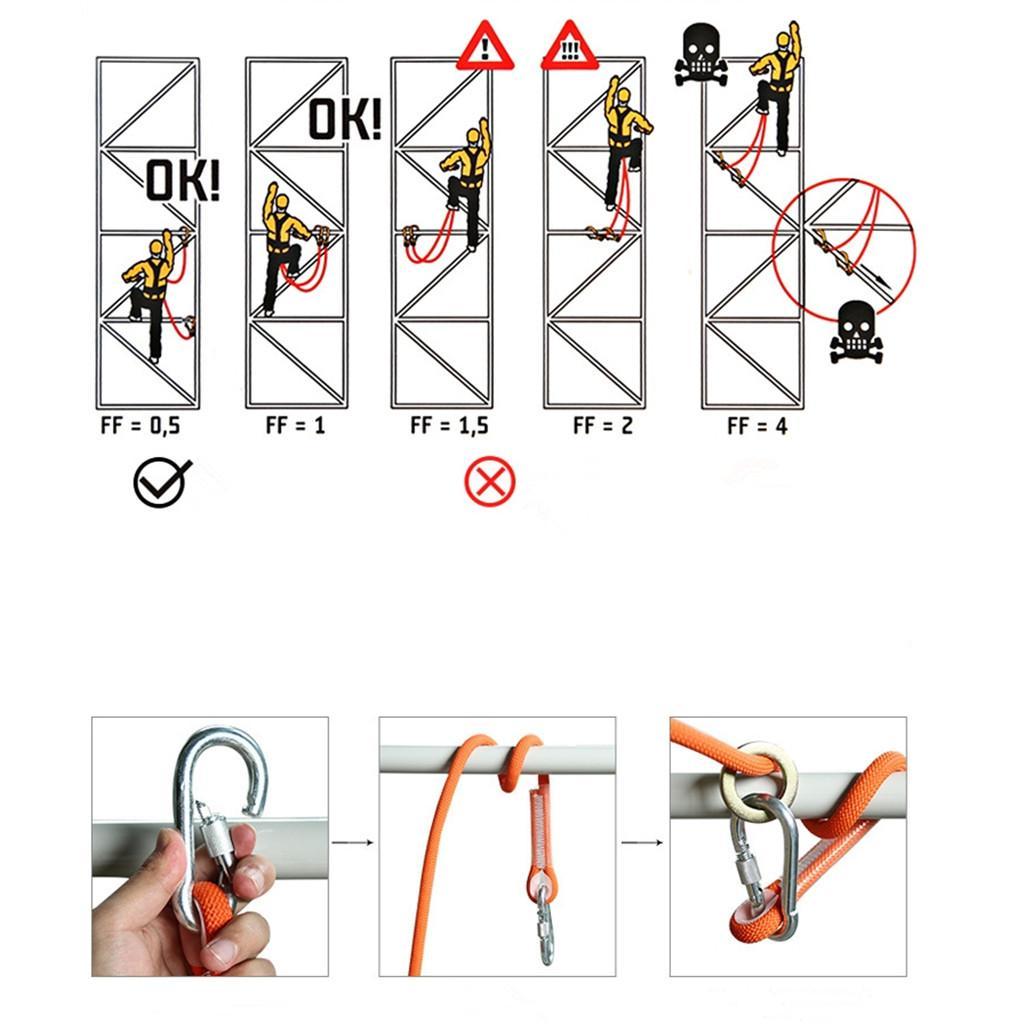 OK!

OK!

!

!!!

FF = 0,5

FF = 1

FF = 1,5

FF = 2

FF = 4