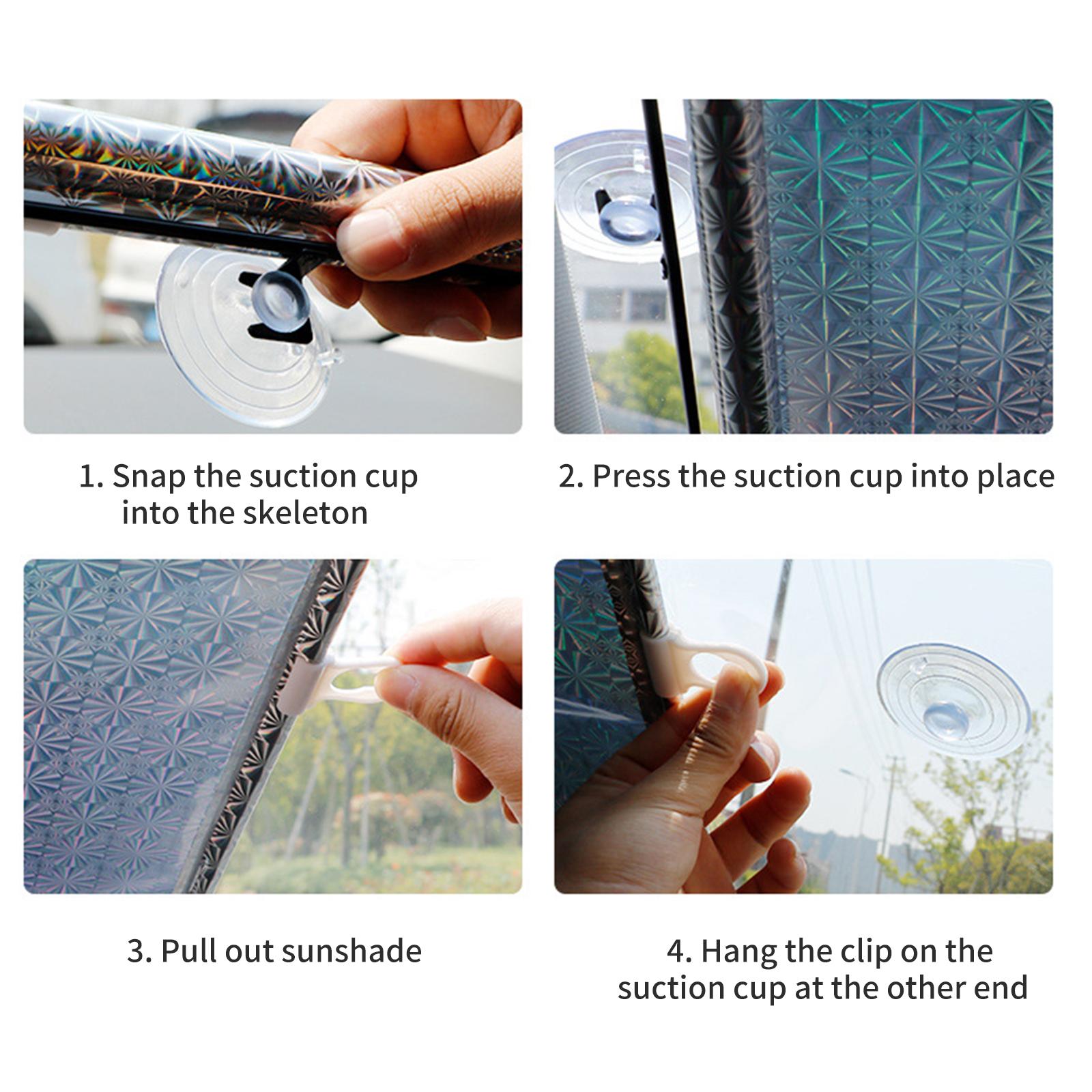 1. Snap the suction cup into the skeleton

2. Press the suction cup into place

3. Pull out sunshade

4. Hang the clip on the suction cup at the other end