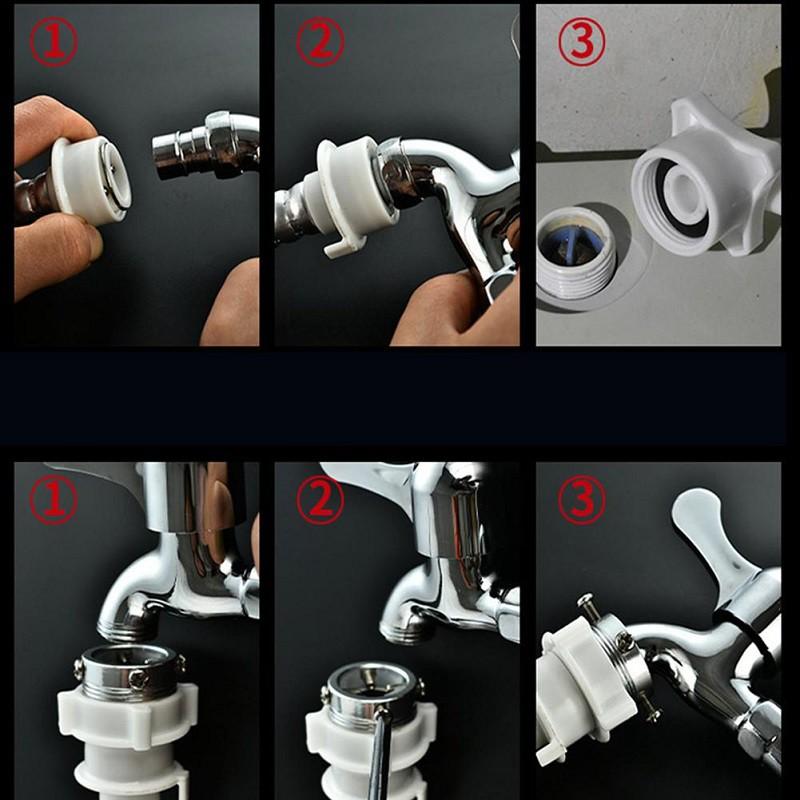 ①
②
③
①
②
③