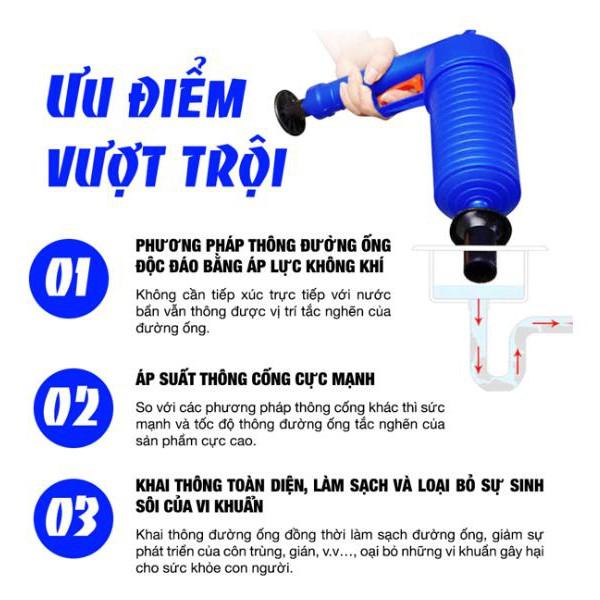 ƯU ĐIỂM VƯỢT TRỘI

01

PHƯƠNG PHÁP THÔNG ĐƯỜNG ỐNG ĐỘC ĐÁO BẰNG ÁP LỰC KHÔNG KHÍ

Không cần tiếp xúc trực tiếp với nước bẩn vẫn thông được vị trí tắc nghẽn của đường ống.

02

ÁP SUẤT THÔNG CỐNG CỰC MẠNH

So với các phương pháp thông cống khác thì sức mạnh và tốc độ thông đường ống tắc nghẽn của sản phẩm cực cao.

03

KHAI THÔNG TOÀN DIỆN, LÀM SẠCH VÀ LOẠI BỎ SỰ SINH SÔI CỦA VI KHUẨN

Khai thông đường ống đồng thời làm sạch đường ống, giảm sự phát triển của côn trùng, gián, v.v..., oại bỏ những vi khuẩn gây hại cho sức khỏe con người.