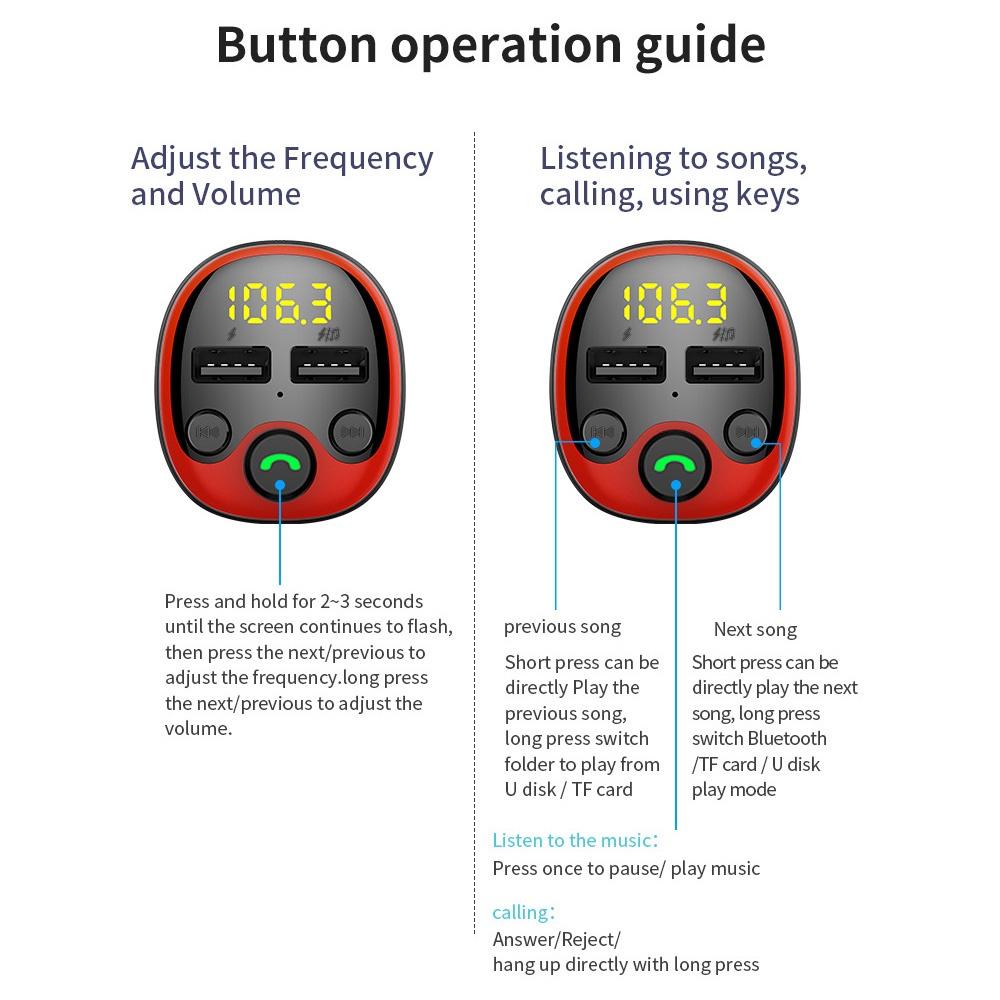 Button operation guide

Adjust the Frequency and Volume

106.3

Press and hold for 2~3 seconds until the screen continues to flash, then press the next/previous to adjust the frequency.long press the next/previous to adjust the volume.

Listening to songs, calling, using keys

106.3

previous song

Short press can be directly Play the previous song, long press switch folder to play from U disk / TF card

Next song

Short press can be directly play the next song, long press switch Bluetooth /TF card / U disk play mode

Listen to the music:
Press once to pause/ play music

calling:
Answer/Reject/
hang up directly with long press