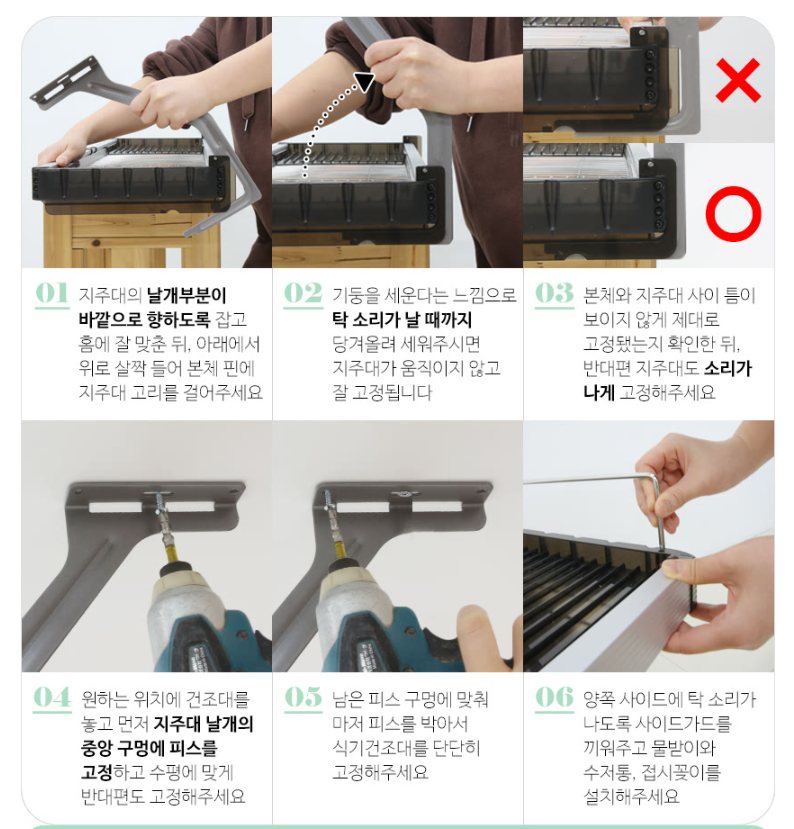 01 지주대의 날개부분이 바깥으로 향하도록 잡고 홈에 잘 맞춘 뒤, 아래에서 위로 살짝 들어 본체 핀에 지주대 고리를 걸어주세요

02 기둥을 세운다는 느낌으로 탁 소리가 날 때까지 당겨올려 세워주시면 지주대가 움직이지 않고 잘 고정됩니다

03 본체와 지주대 사이 틈이 보이지 않게 제대로 고정됐는지 확인한 뒤, 반대편 지주대도 소리가 나게 고정해주세요

04 원하는 위치에 건조대를 놓고 먼저 지주대 날개의 중앙 구멍에 피스를 고정하고 수평에 맞게 반대편도 고정해주세요

05 남은 피스 구멍에 맞춰 마저 피스를 박아서 식기건조대를 단단히 고정해주세요

06 양쪽 사이드에 탁 소리가 나도록 사이드가드를 끼워주고 물받이와 수저통, 접시꽂이를 설치해주세요