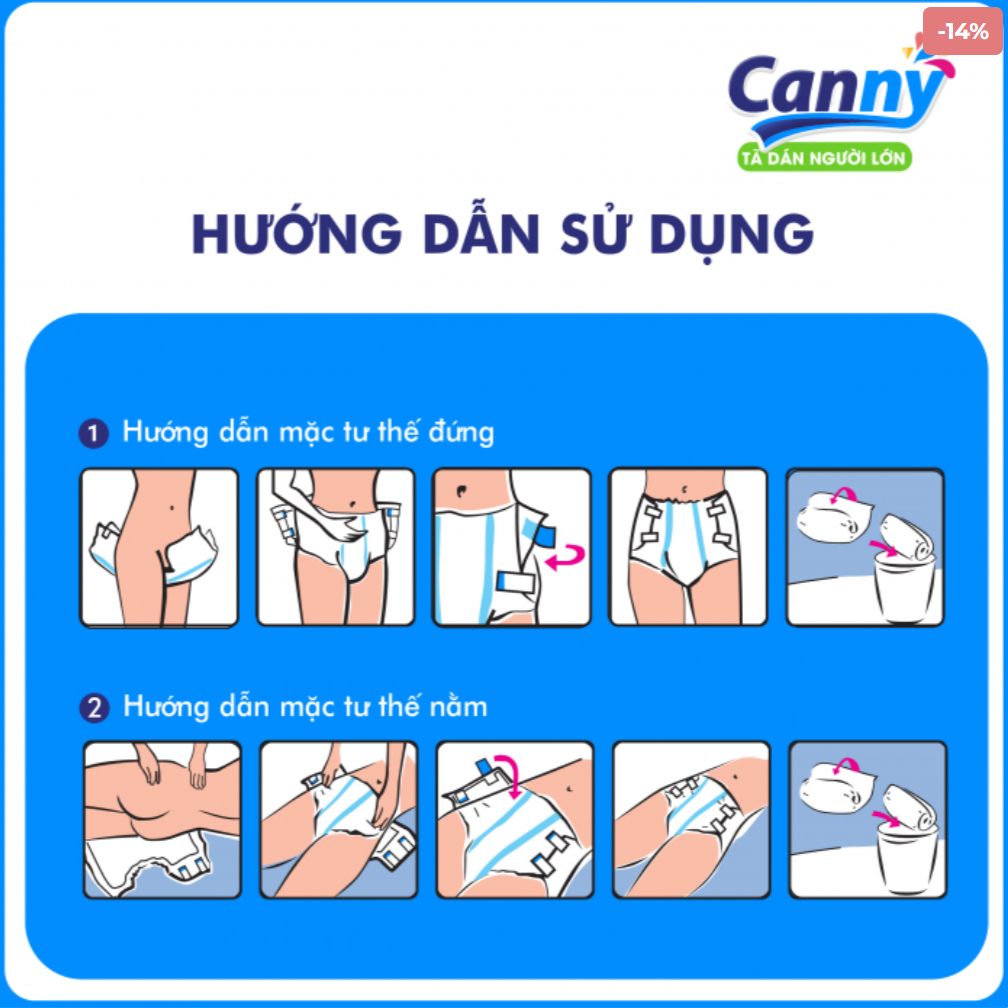 -14%

Canny
TÃ DÁN NGƯỜI LỚN

HƯỚNG DẪN SỬ DỤNG

1 Hướng dẫn mặc tư thế đứng

2 Hướng dẫn mặc tư thế nằm