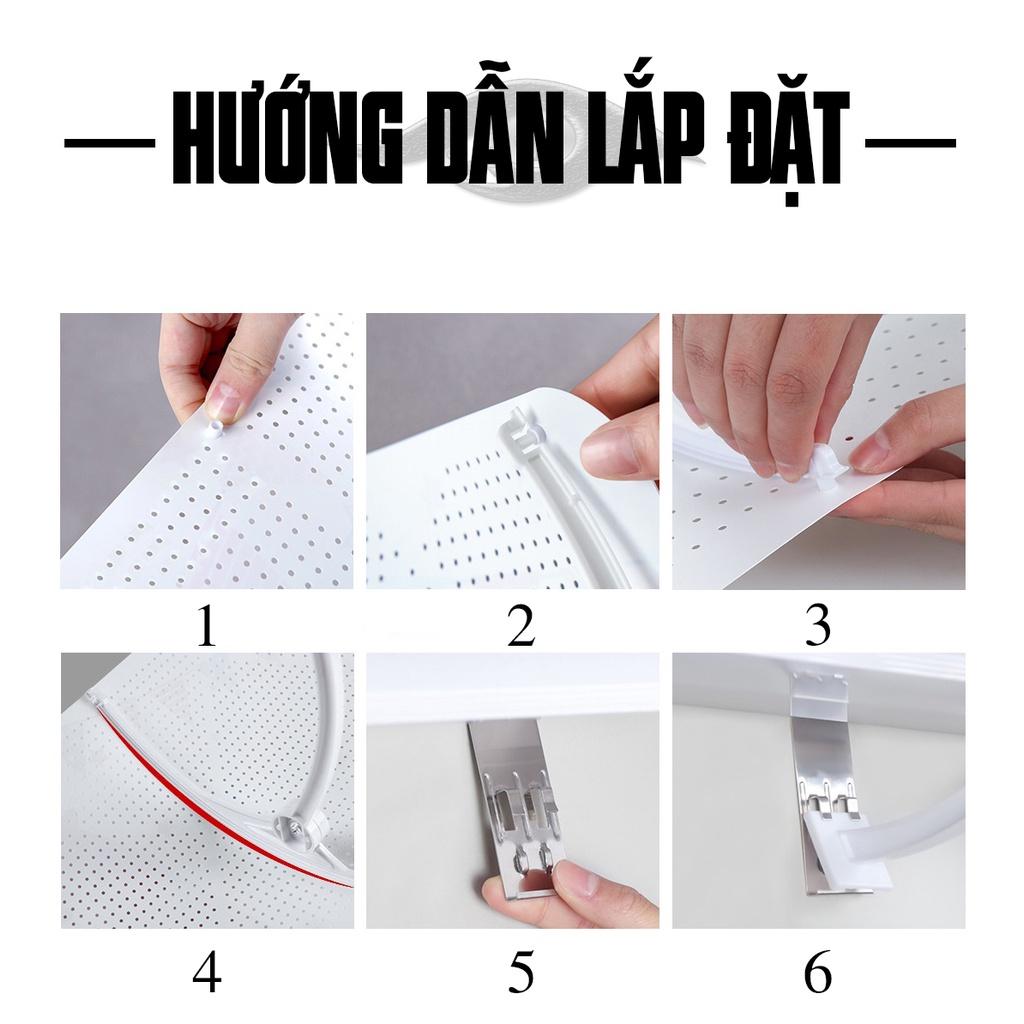 HƯỚNG DẪN LẮP ĐẶT

1

2

3

4

5

6