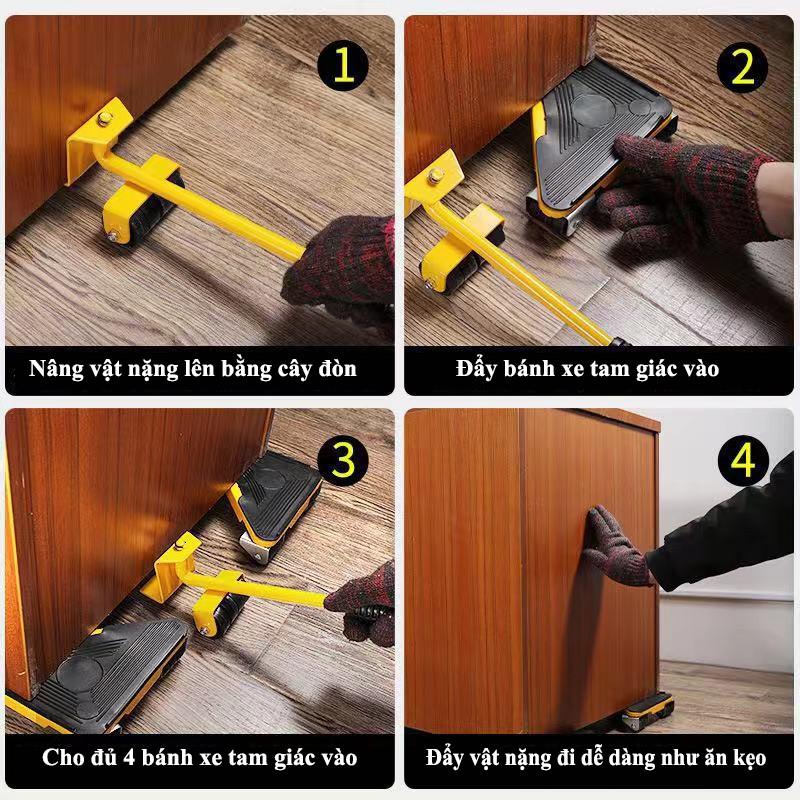 1

Nâng vật nặng lên bằng cây đòn

2

Đẩy bánh xe tam giác vào

3

Cho đủ 4 bánh xe tam giác vào

4

Đẩy vật nặng đi dễ dàng như ăn kẹo