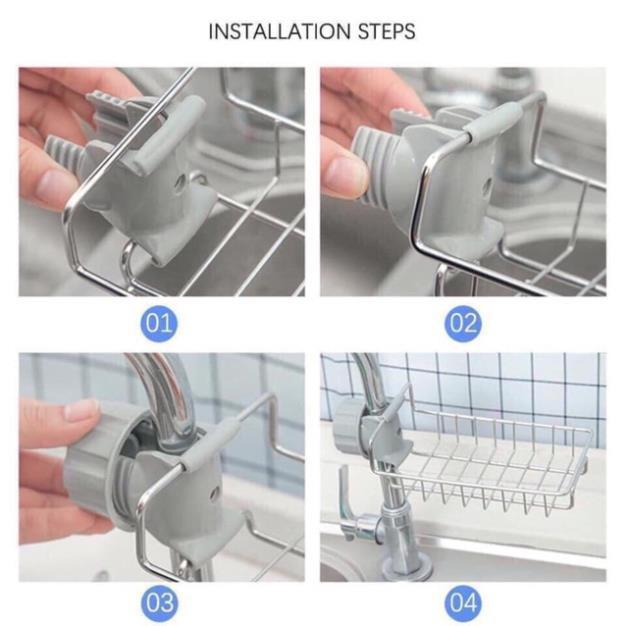 INSTALLATION STEPS

01

02

03

04