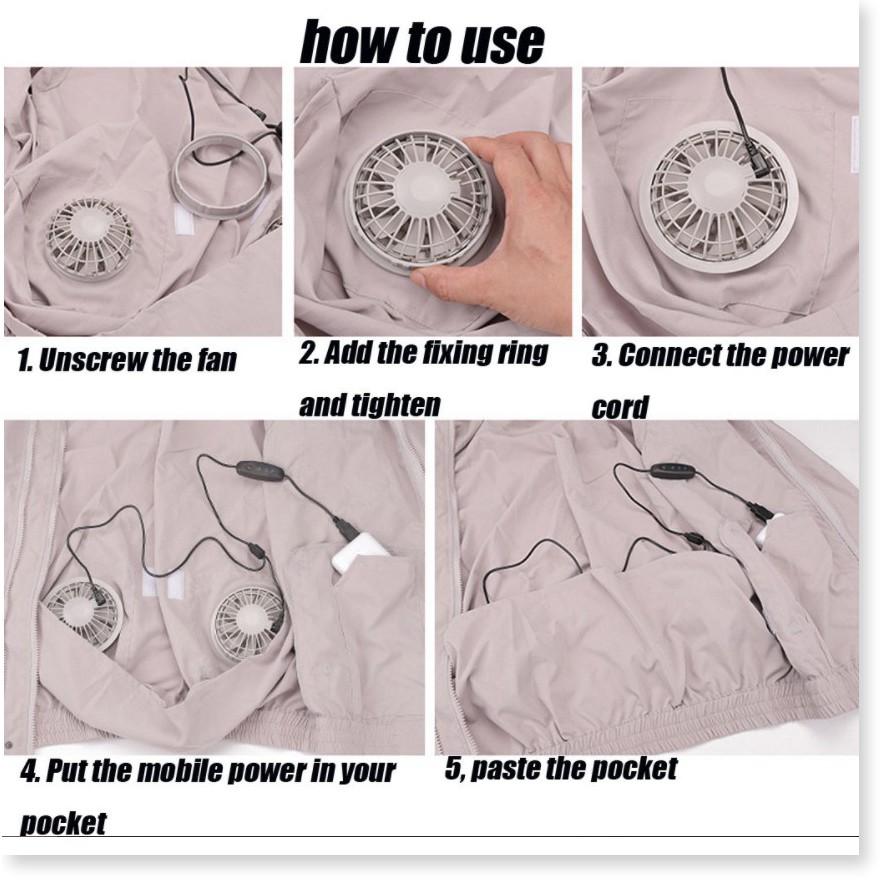 how to use

1. Unscrew the fan

2. Add the fixing ring and tighten

3. Connect the power cord

4. Put the mobile power in your pocket

5, paste the pocket