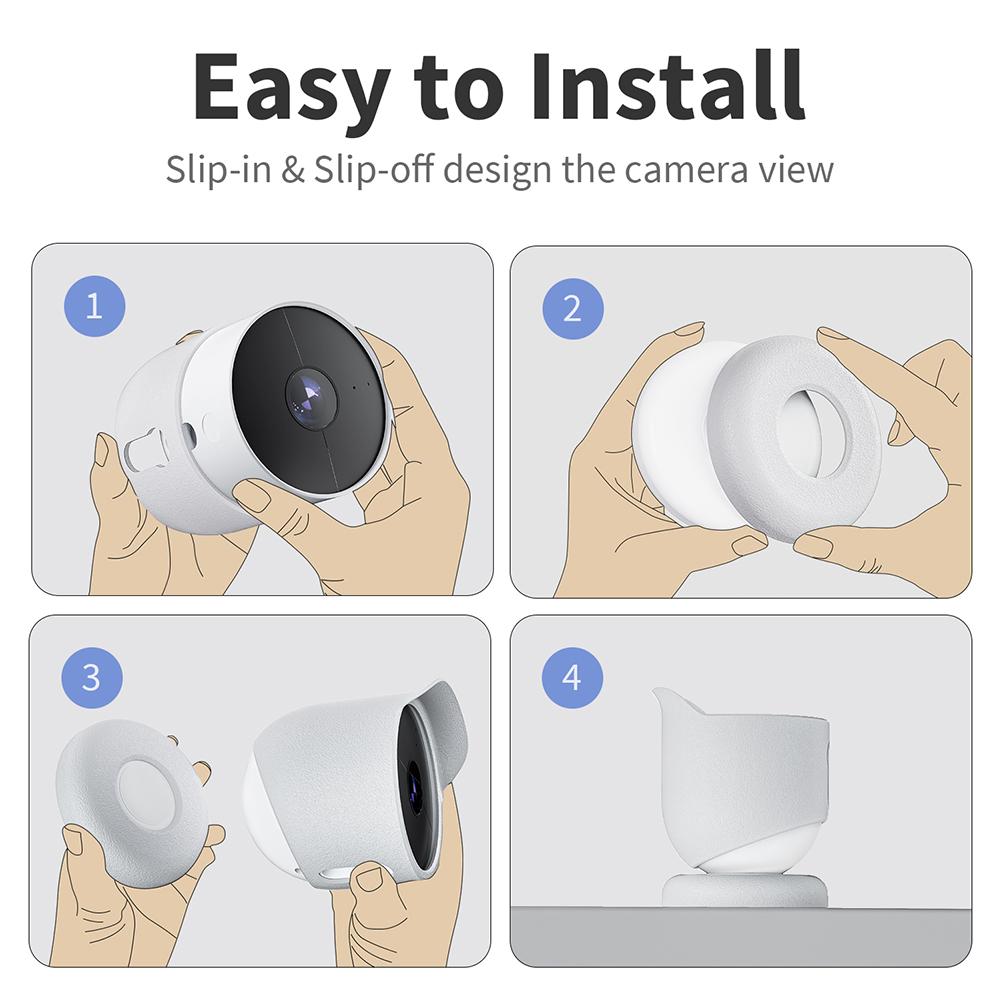 Easy to Install

Slip-in & Slip-off design the camera view

1

2

3

4