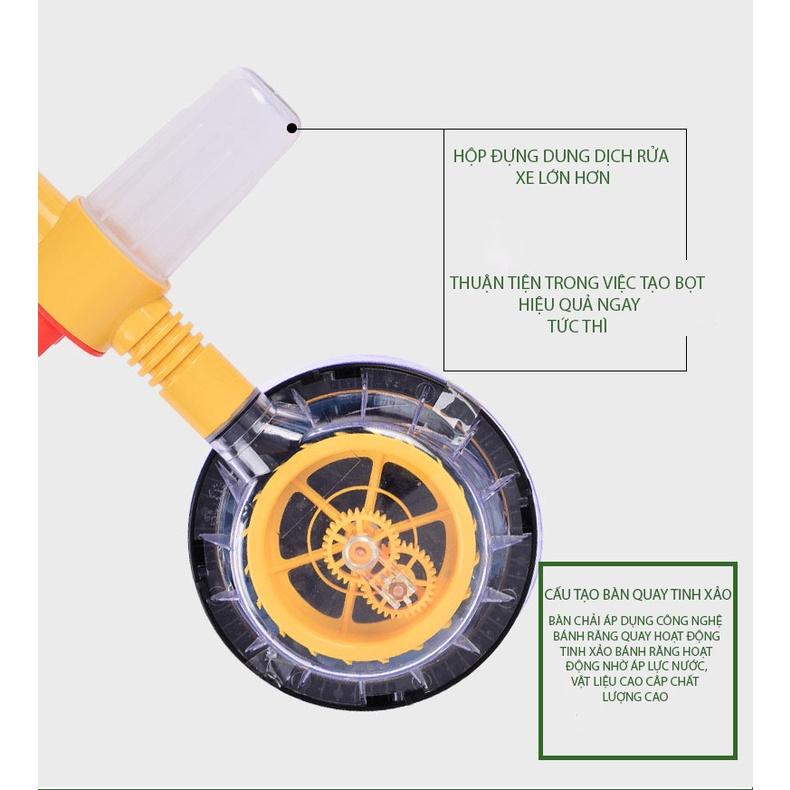 HỘP ĐỰNG DUNG DỊCH RỬA XE LỚN HƠN

THUẬN TIỆN TRONG VIỆC TẠO BỌT HIỆU QUẢ NGAY TỨC THÌ

CẤU TẠO BÀN QUAY TINH XẢO

BÀN CHẢI ÁP DỤNG CÔNG NGHỆ BÁNH RĂNG QUAY HOẠT ĐỘNG TINH XẢO BÁNH RĂNG HOẠT ĐỘNG NHỜ ÁP LỰC NƯỚC, VẬT LIỆU CAO CẤP CHẤT LƯỢNG CAO