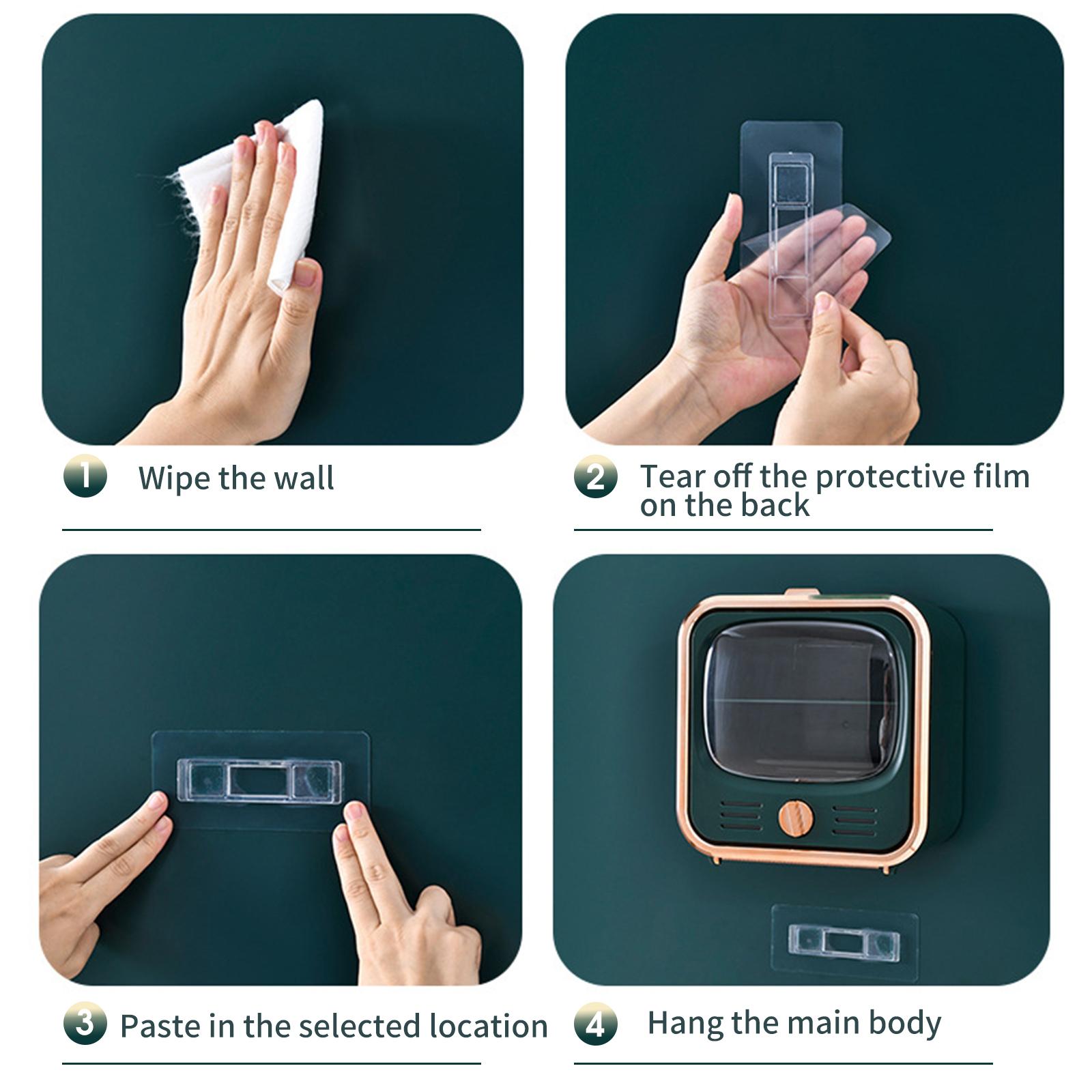 1 Wipe the wall

2 Tear off the protective film on the back

3 Paste in the selected location

4 Hang the main body