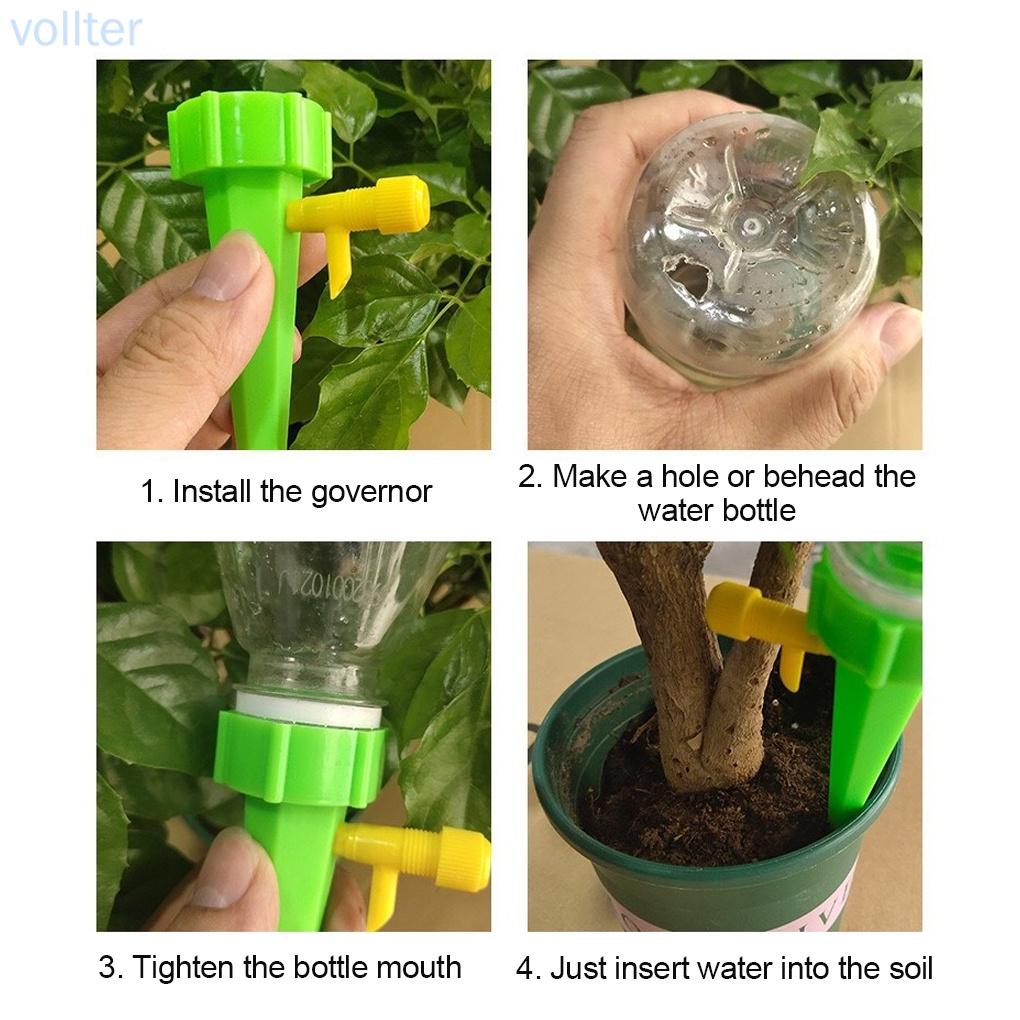 vollter

1. Install the governor

2. Make a hole or behead the water bottle

3. Tighten the bottle mouth

4. Just insert water into the soil