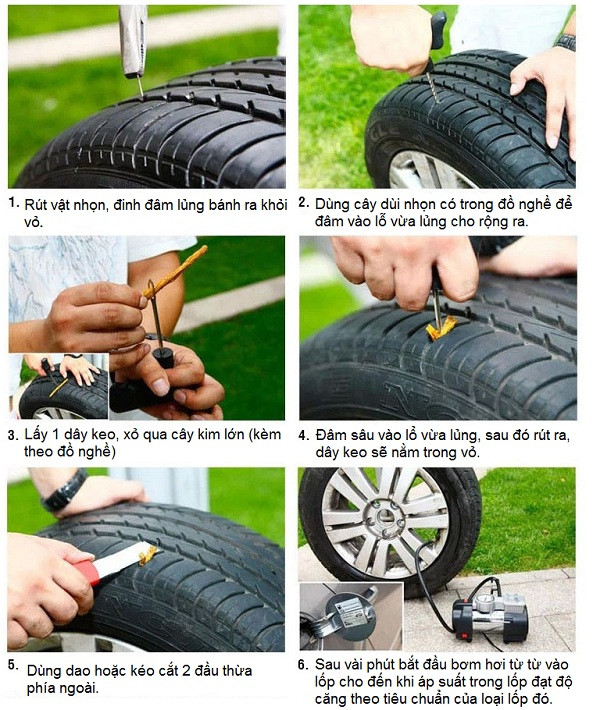 1. Rút vật nhọn, đinh đâm lủng bánh ra khỏi vỏ.

2. Dùng cây dùi nhọn có trong đồ nghề để đâm vào lỗ vừa lủng cho rộng ra.

3. Lấy 1 dây keo, xỏ qua cây kim lớn (kèm theo đồ nghề)

4. Đâm sâu vào lỗ vừa lủng, sau đó rút ra, dây keo sẽ nằm trong vỏ.

5. Dùng dao hoặc kéo cắt 2 đầu thừa phía ngoài.

6. Sau vài phút bắt đầu bơm hơi từ từ vào lốp cho đến khi áp suất trong lốp đạt độ căng theo tiêu chuẩn của loại lốp đó.