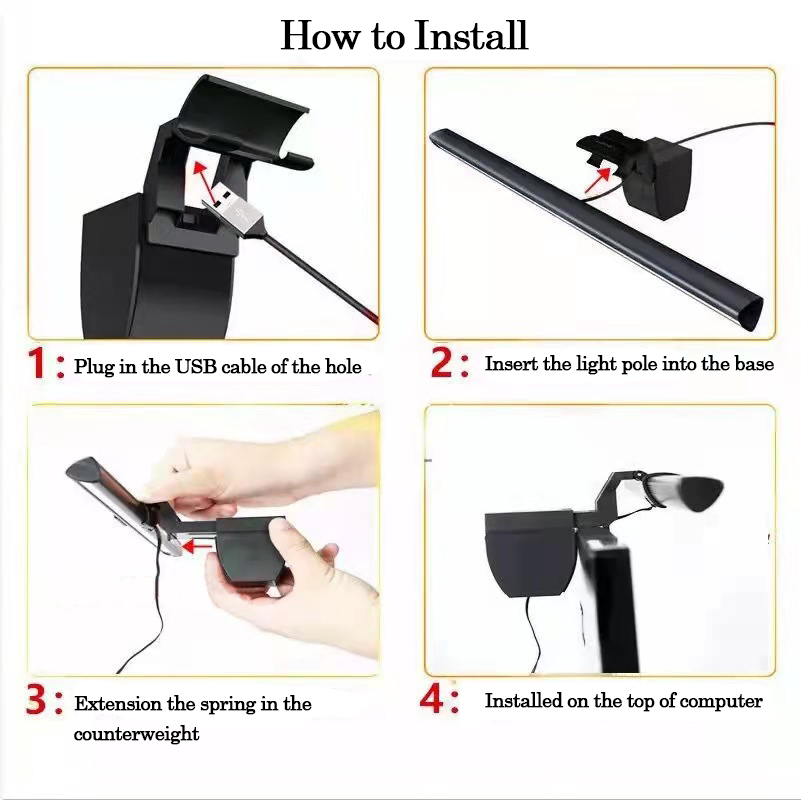 How to Install

1: Plug in the USB cable of the hole

2: Insert the light pole into the base

3: Extension the spring in the counterweight

4: Installed on the top of computer