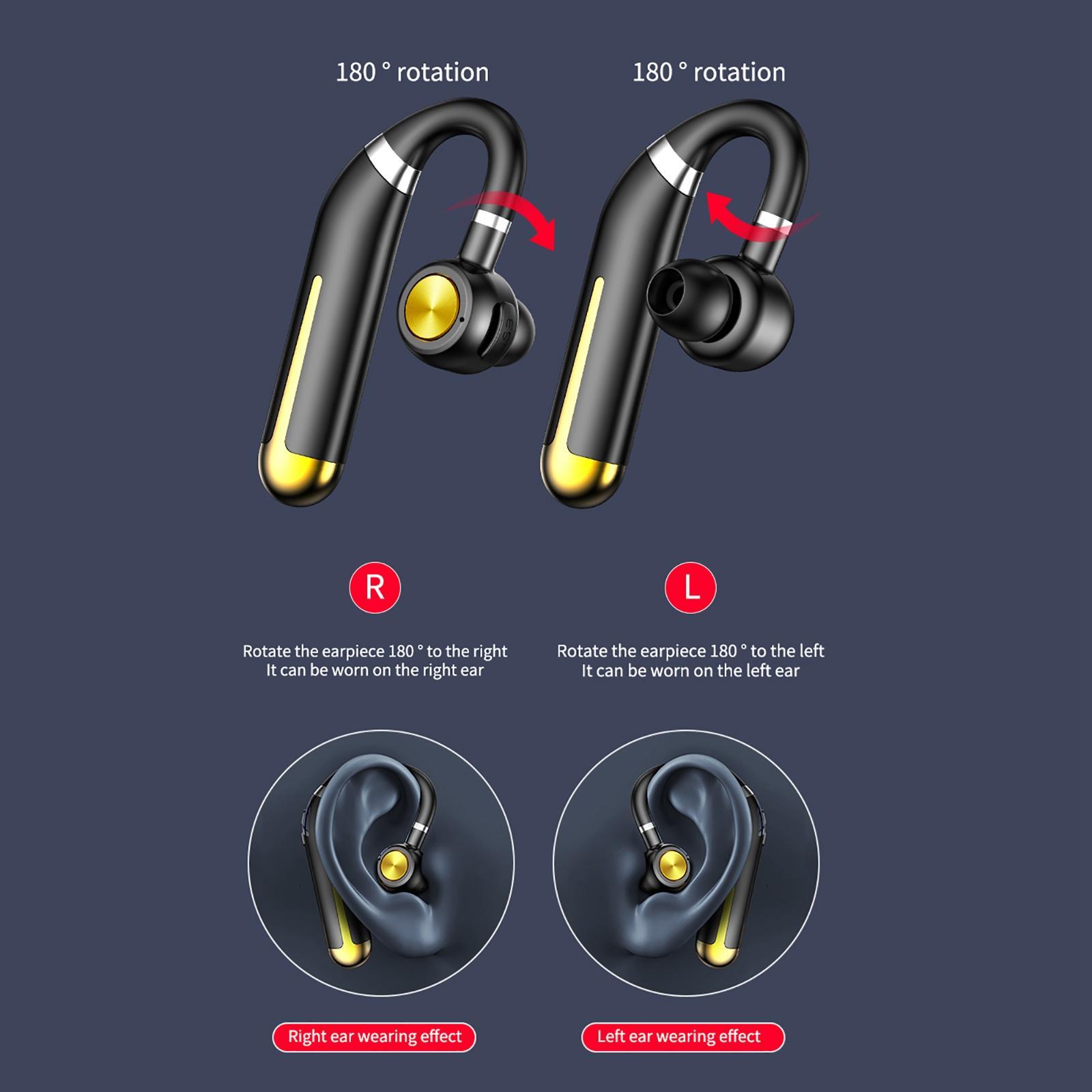 180 ° rotation

180 ° rotation

R

L

Rotate the earpiece 180 ° to the right
It can be worn on the right ear

Rotate the earpiece 180 ° to the left
It can be worn on the left ear

Right ear wearing effect

Left ear wearing effect