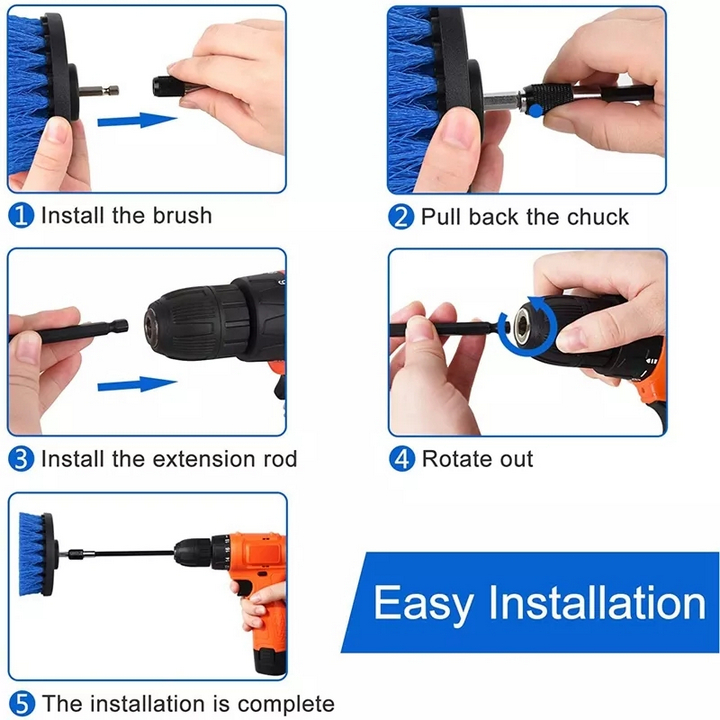 1 Install the brush

2 Pull back the chuck

3 Install the extension rod

4 Rotate out

5 The installation is complete

Easy Installation