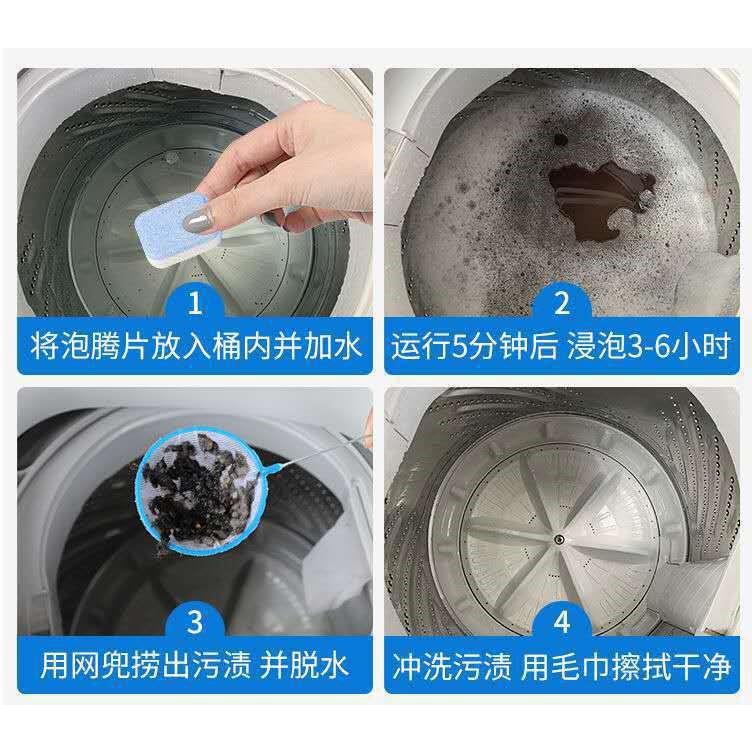 1
将泡腾片放入桶内并加水

2
运行5分钟后 浸泡3-6小时

3
用网兜捞出污渍 并脱水

4
冲洗污渍 用毛巾擦拭干净