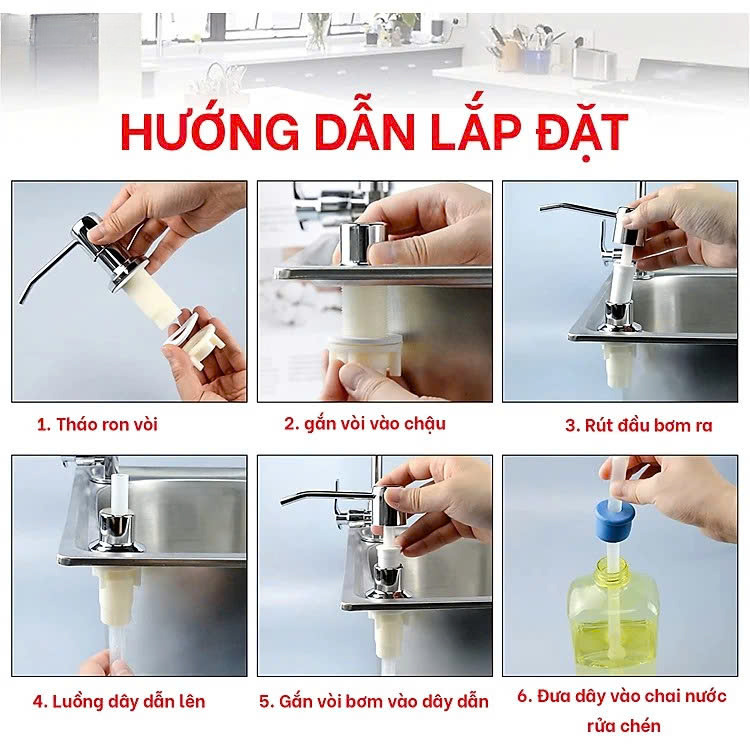 HƯỚNG DẪN LẮP ĐẶT

1. Tháo ron vòi

2. gắn vòi vào chậu

3. Rút đầu bơm ra

4. Luồng dây dẫn lên

5. Gắn vòi bơm vào dây dẫn

6. Đưa dây vào chai nước rửa chén