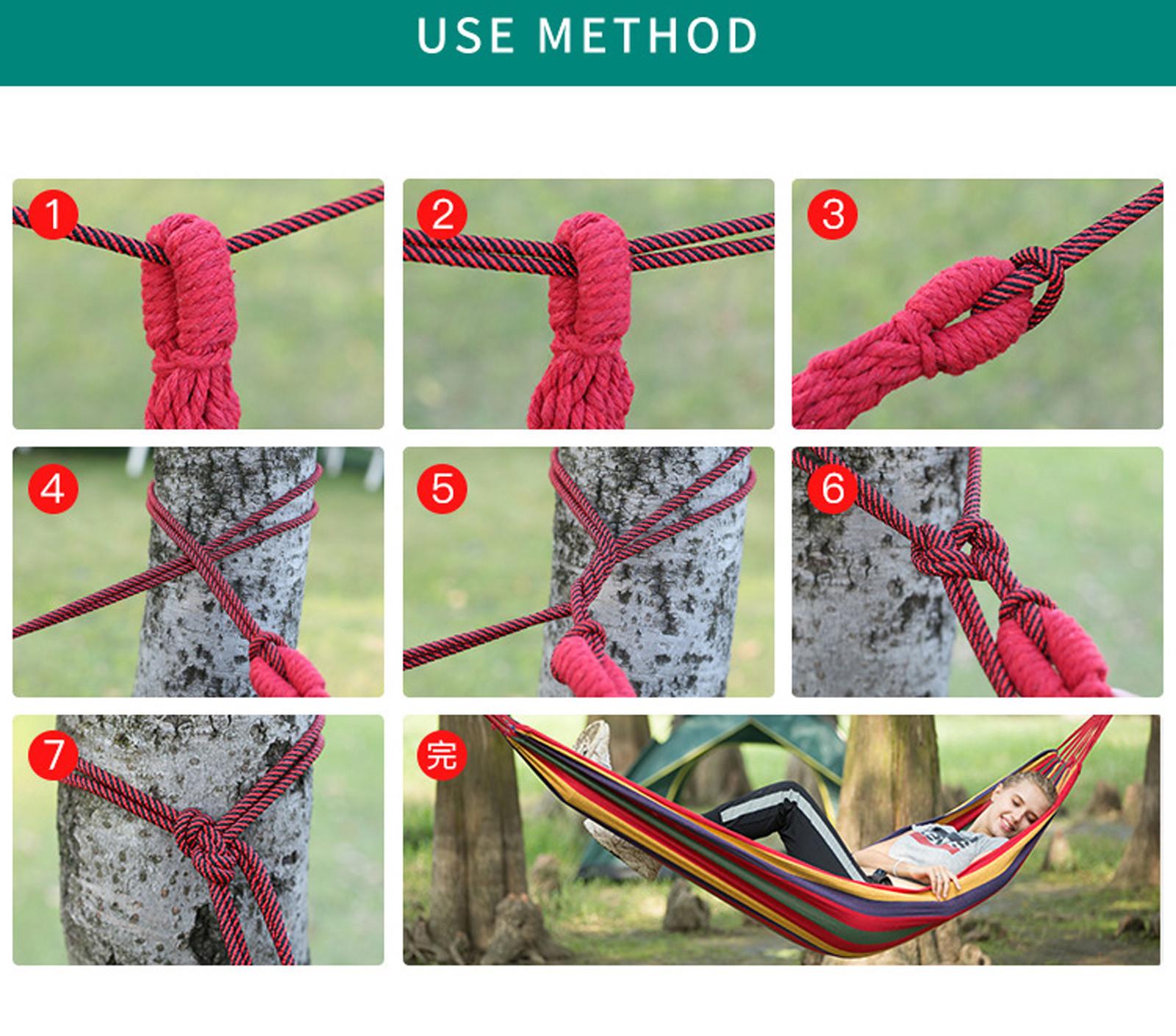 USE METHOD

1

2

3

4

5

6

7

完