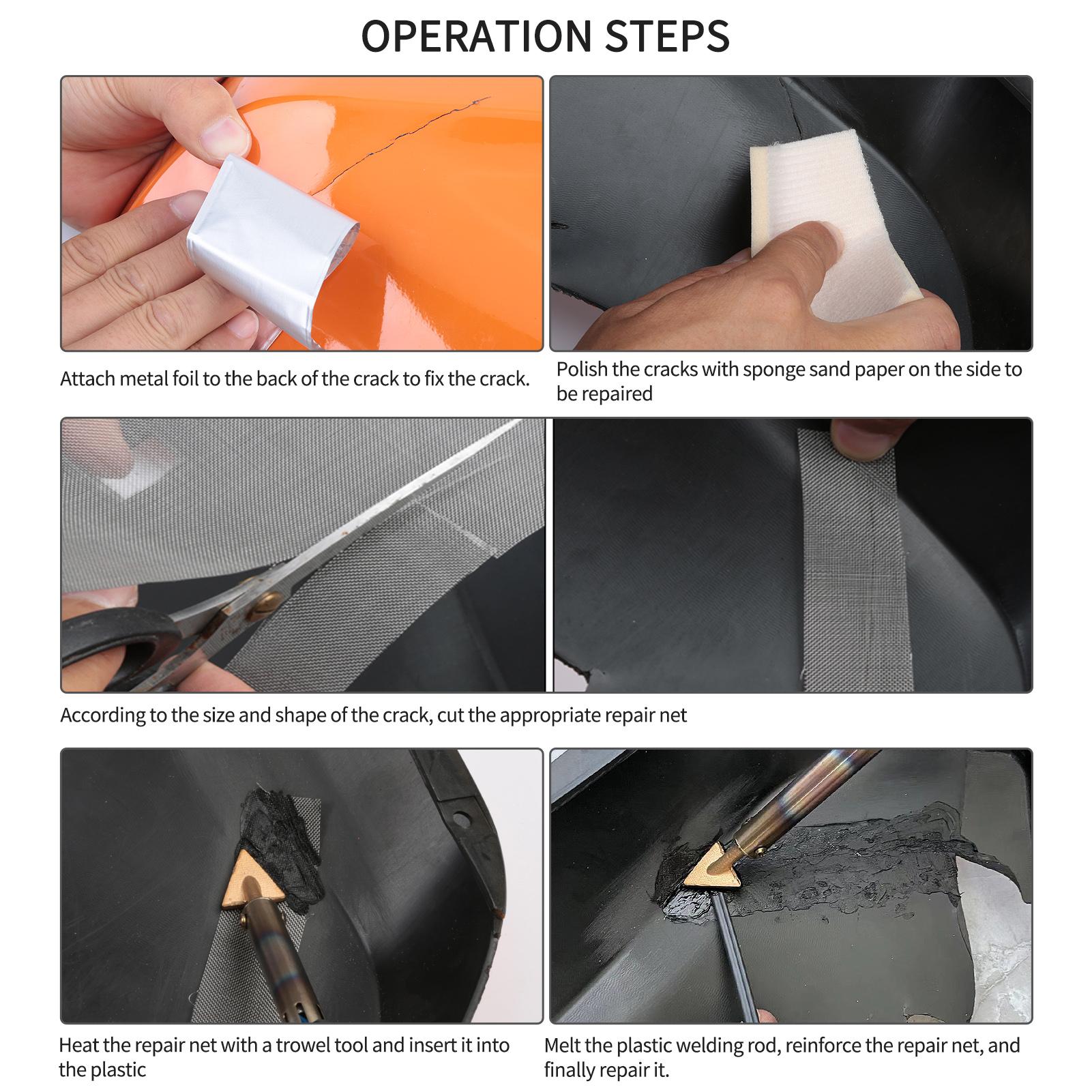 OPERATION STEPS

Attach metal foil to the back of the crack to fix the crack.

Polish the cracks with sponge sand paper on the side to be repaired

According to the size and shape of the crack, cut the appropriate repair net

Heat the repair net with a trowel tool and insert it into the plastic

Melt the plastic welding rod, reinforce the repair net, and finally repair it.