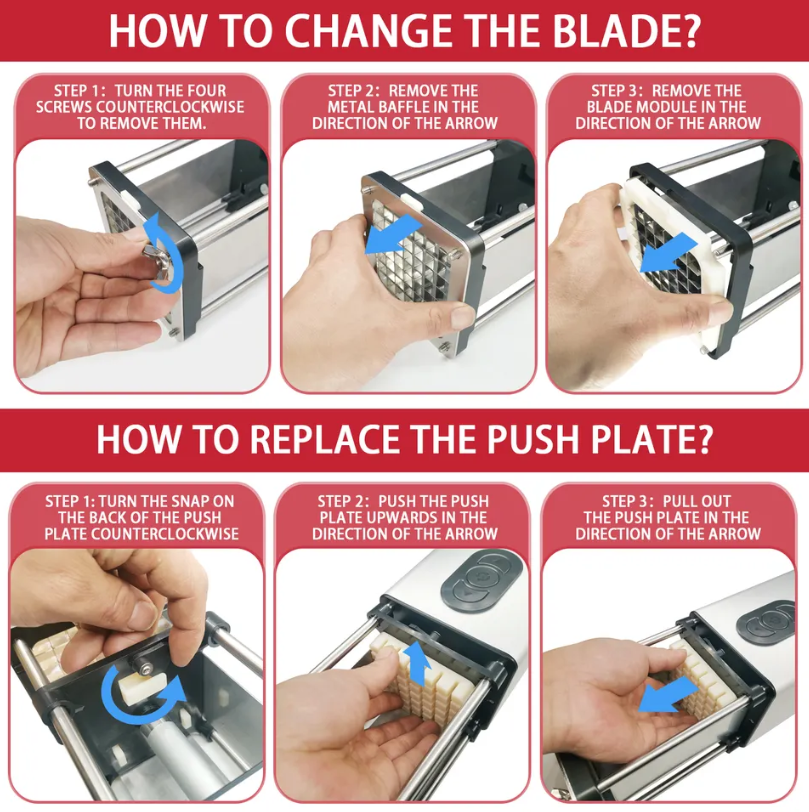 HOW TO CHANGE THE BLADE?

STEP 1: TURN THE FOUR SCREWS COUNTERCLOCKWISE TO REMOVE THEM.

STEP 2: REMOVE THE METAL BAFFLE IN THE DIRECTION OF THE ARROW

STEP 3: REMOVE THE BLADE MODULE IN THE DIRECTION OF THE ARROW

HOW TO REPLACE THE PUSH PLATE?

STEP 1: TURN THE SNAP ON THE BACK OF THE PUSH PLATE COUNTERCLOCKWISE

STEP 2: PUSH THE PUSH PLATE UPWARDS IN THE DIRECTION OF THE ARROW

STEP 3: PULL OUT THE PUSH PLATE IN THE DIRECTION OF THE ARROW