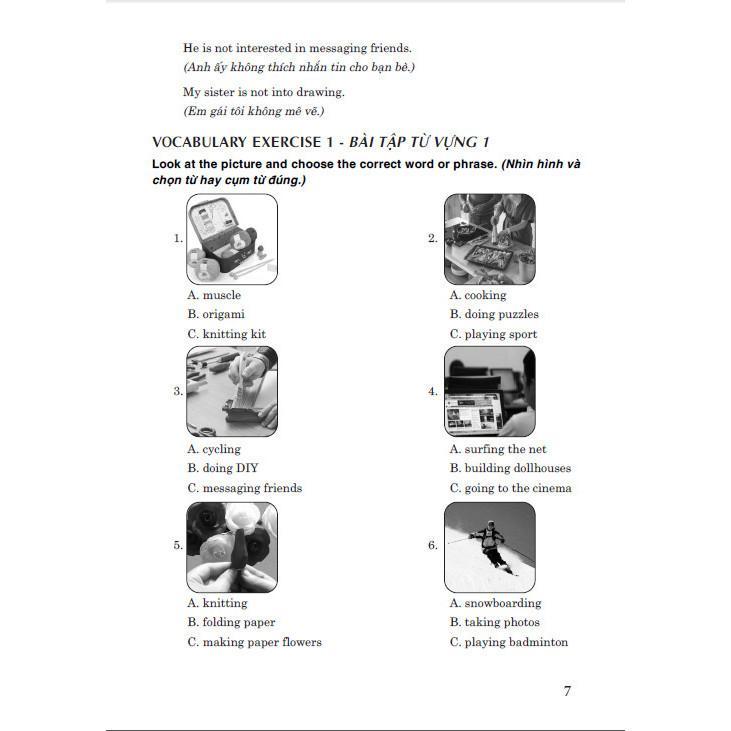 He is not interested in messaging friends.
(Anh ấy không thích nhắn tin cho bạn bè.)

My sister is not into drawing.
(Em gái tôi không mê vẽ.)

VOCABULARY EXERCISE 1 - BÀI TẬP TỪ VỰNG 1

Look at the picture and choose the correct word or phrase. (Nhìn hình và chọn từ hay cụm từ đúng.)

1.
A. muscle
B. origami
C. knitting kit

2.
A. cooking
B. doing puzzles
C. playing sport

3.
A. cycling
B. doing DIY
C. messaging friends

4.
A. surfing the net
B. building dollhouses
C. going to the cinema

5.
A. knitting
B. folding paper
C. making paper flowers

6.
A. snowboarding
B. taking photos
C. playing badminton

7