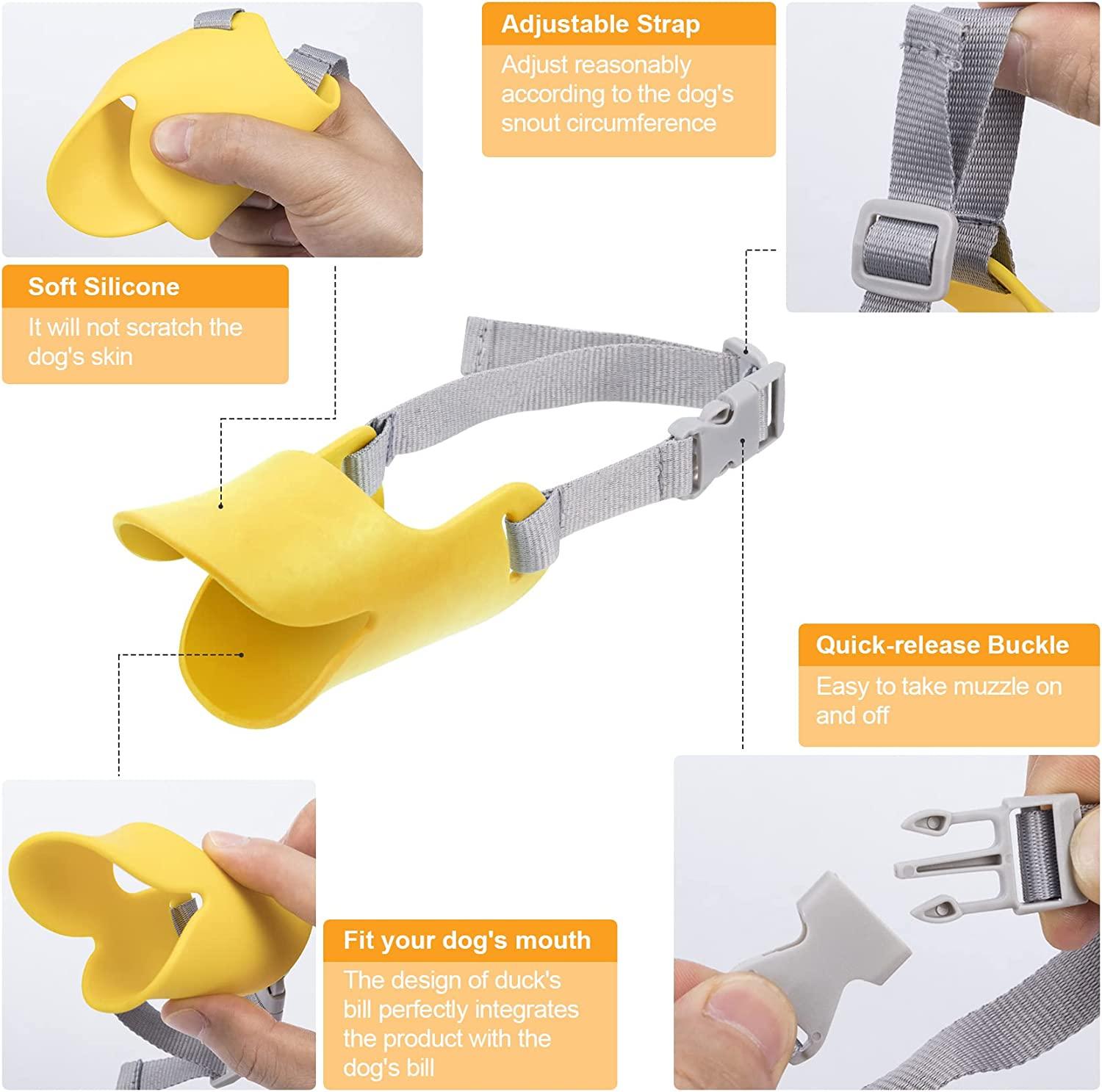 Adjustable Strap

Adjust reasonably according to the dog's snout circumference

Soft Silicone

It will not scratch the dog's skin

Quick-release Buckle

Easy to take muzzle on and off

Fit your dog's mouth

The design of duck's bill perfectly integrates the product with the dog's bill