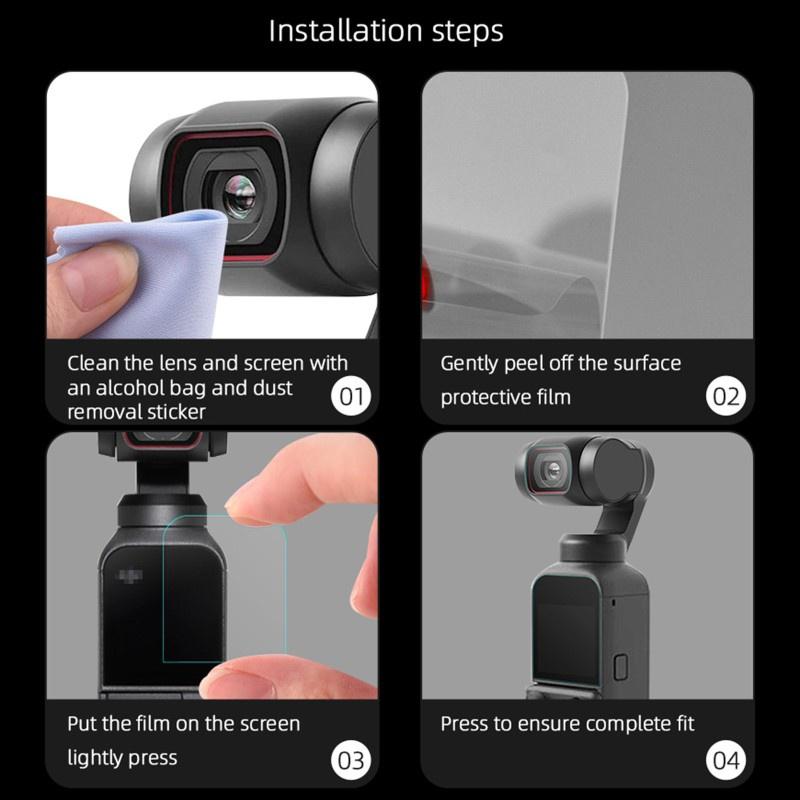 Installation steps

Clean the lens and screen with an alcohol bag and dust removal sticker
01

Gently peel off the surface protective film
02

Put the film on the screen lightly press
03

Press to ensure complete fit
04