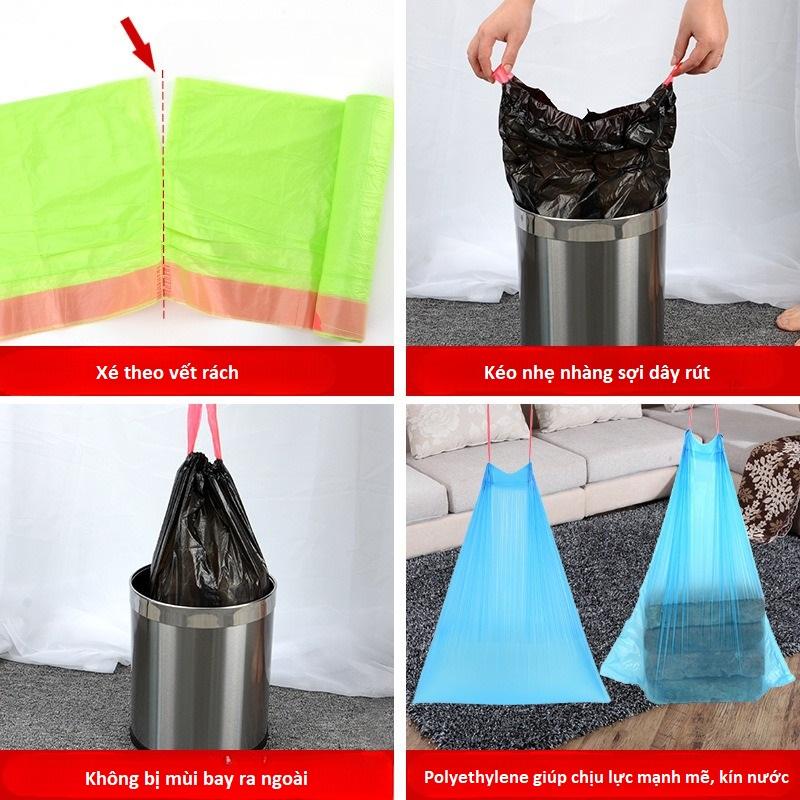 Xé theo vết rách

Kéo nhẹ nhàng sợi dây rút

Không bị mùi bay ra ngoài

Polyethylene giúp chịu lực mạnh mẽ, kín nước