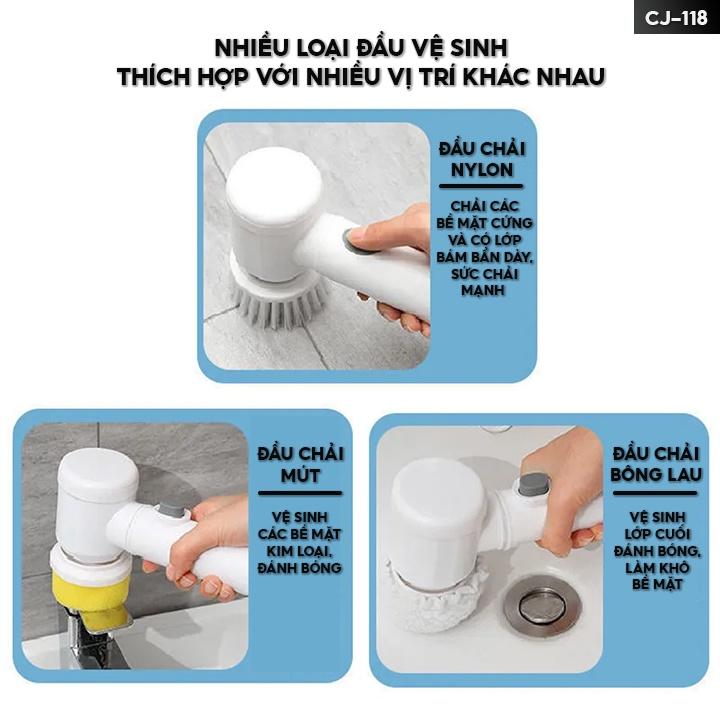 CJ-118

NHIỀU LOẠI ĐẦU VỆ SINH
THÍCH HỢP VỚI NHIỀU VỊ TRÍ KHÁC NHAU

ĐẦU CHẢI NYLON

CHẢI CÁC BỀ MẶT CỨNG VÀ CÓ LỚP BÁM BẨN DÀY, SỨC CHẢI MẠNH

ĐẦU CHẢI MÚT

VỆ SINH CÁC BỀ MẶT KIM LOẠI, ĐÁNH BÓNG

ĐẦU CHẢI BÔNG LAU

VỆ SINH LỚP CUỐI ĐÁNH BÓNG, LÀM KHÔ BỀ MẶT