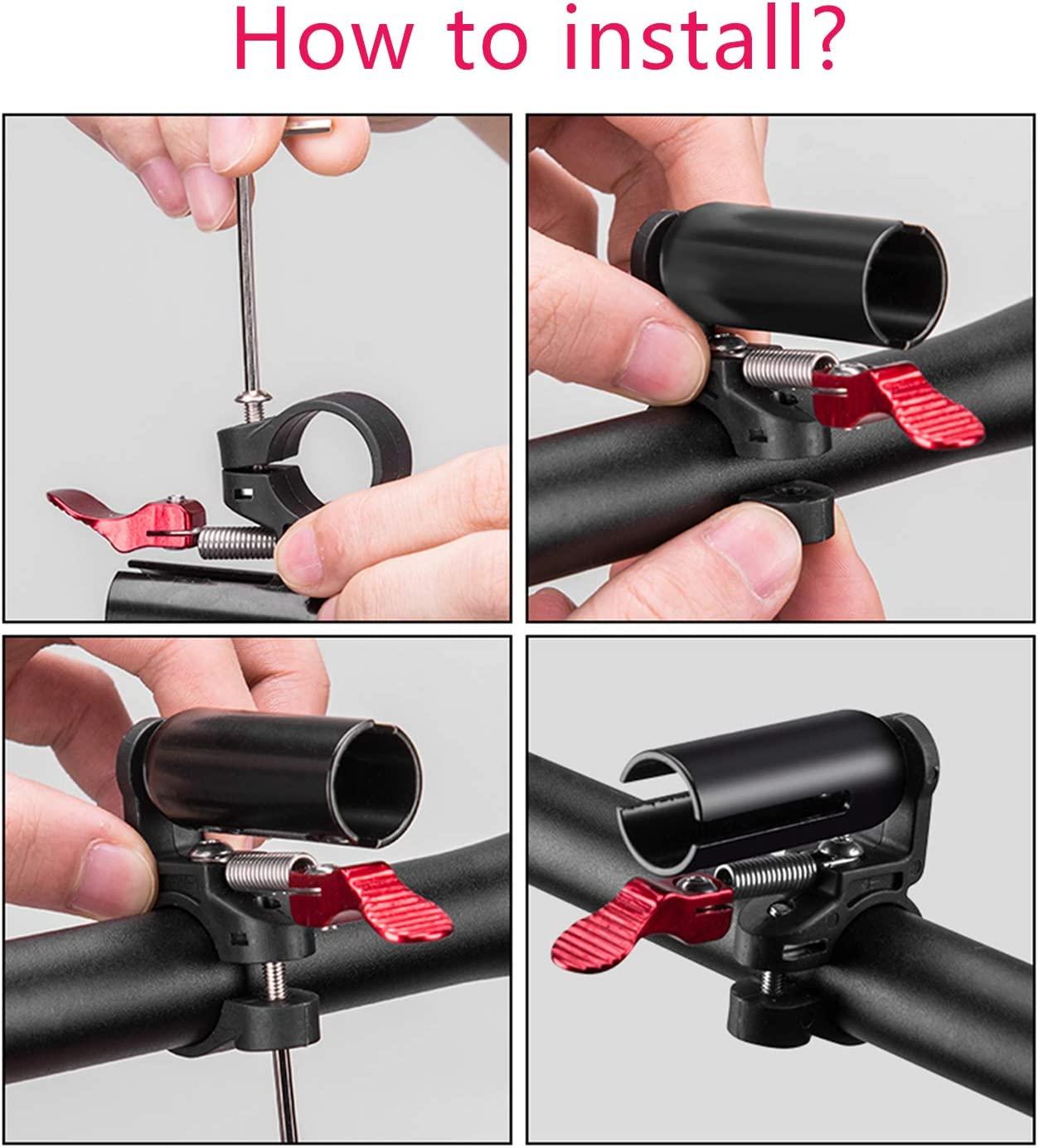 How to install?