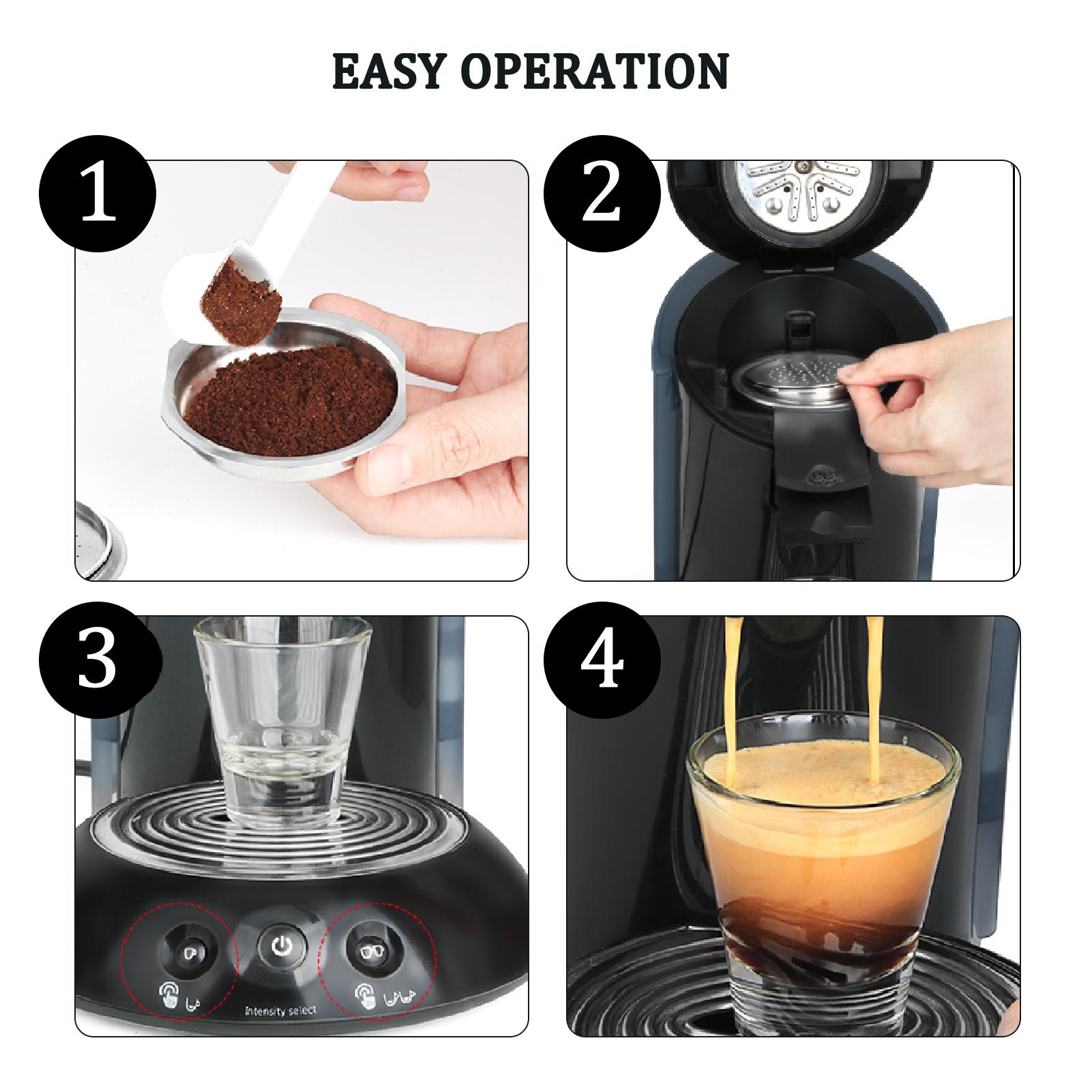 EASY OPERATION

1

2

3

Intensity select

4