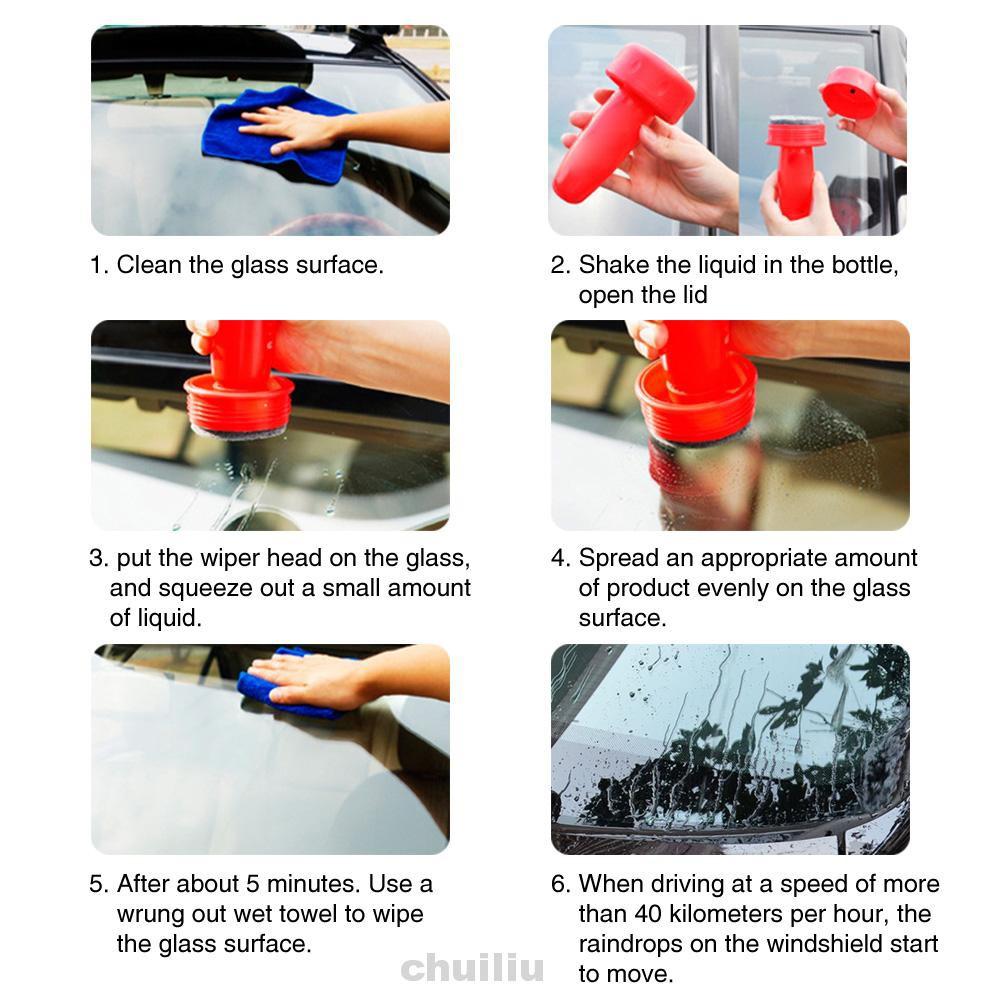 1. Clean the glass surface.

2. Shake the liquid in the bottle, open the lid

3. put the wiper head on the glass, and squeeze out a small amount of liquid.

4. Spread an appropriate amount of product evenly on the glass surface.

5. After about 5 minutes. Use a wrung out wet towel to wipe the glass surface.

6. When driving at a speed of more than 40 kilometers per hour, the raindrops on the windshield start to move.

chuiliu