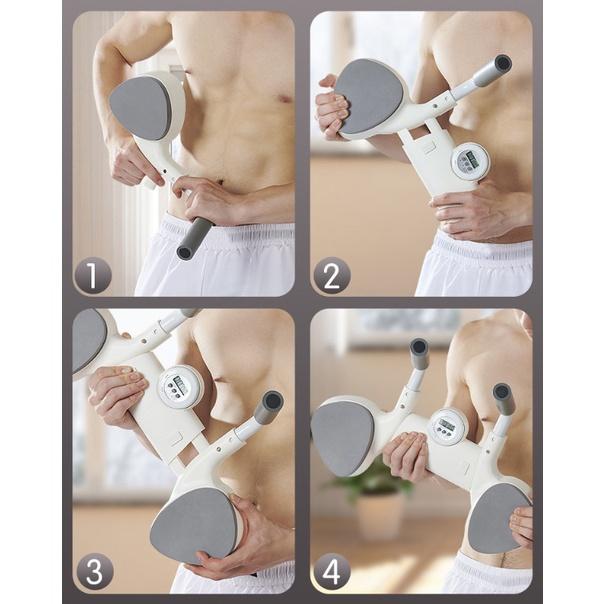 1

2

3

4