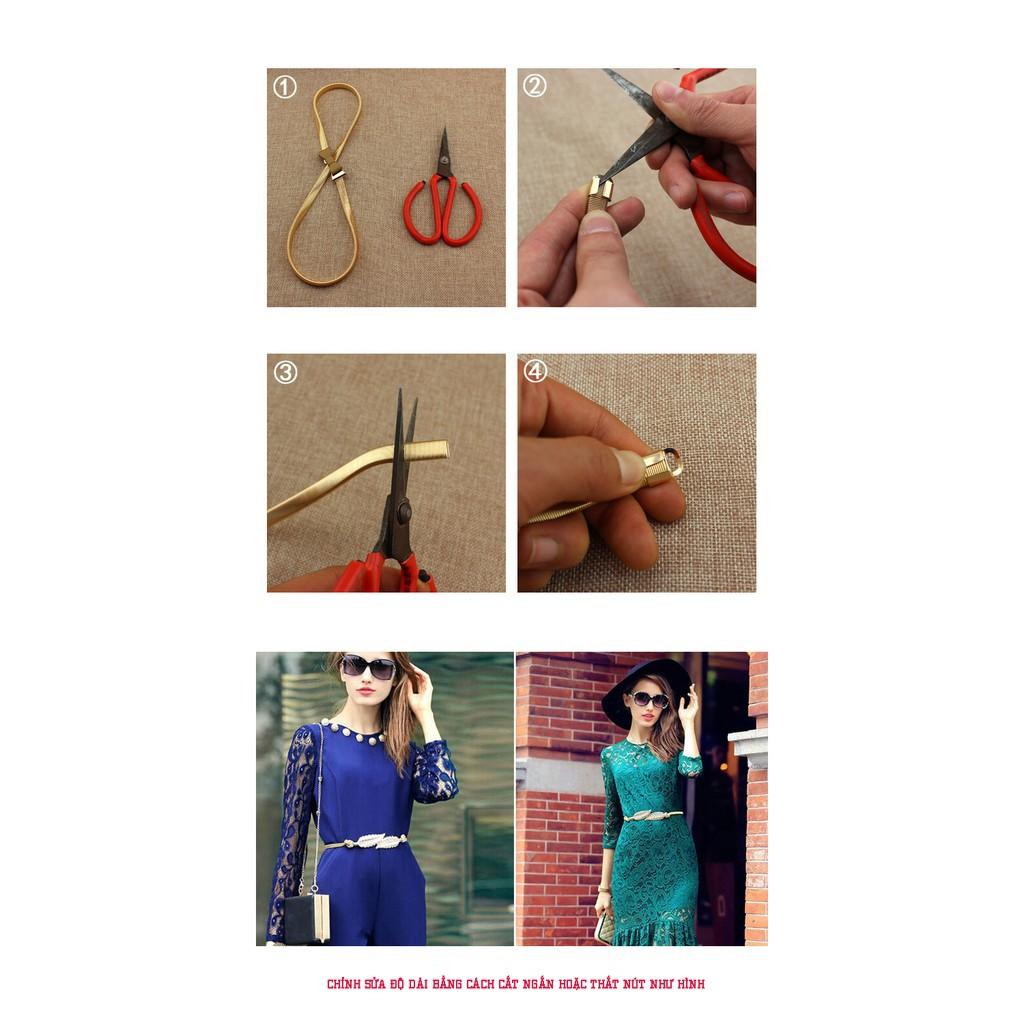 ①

②

③

④

CHỈNH SỬA ĐỘ DÀI BẰNG CÁCH CẮT NGẮN HOẶC THẮT NÚT NHƯ HÌNH