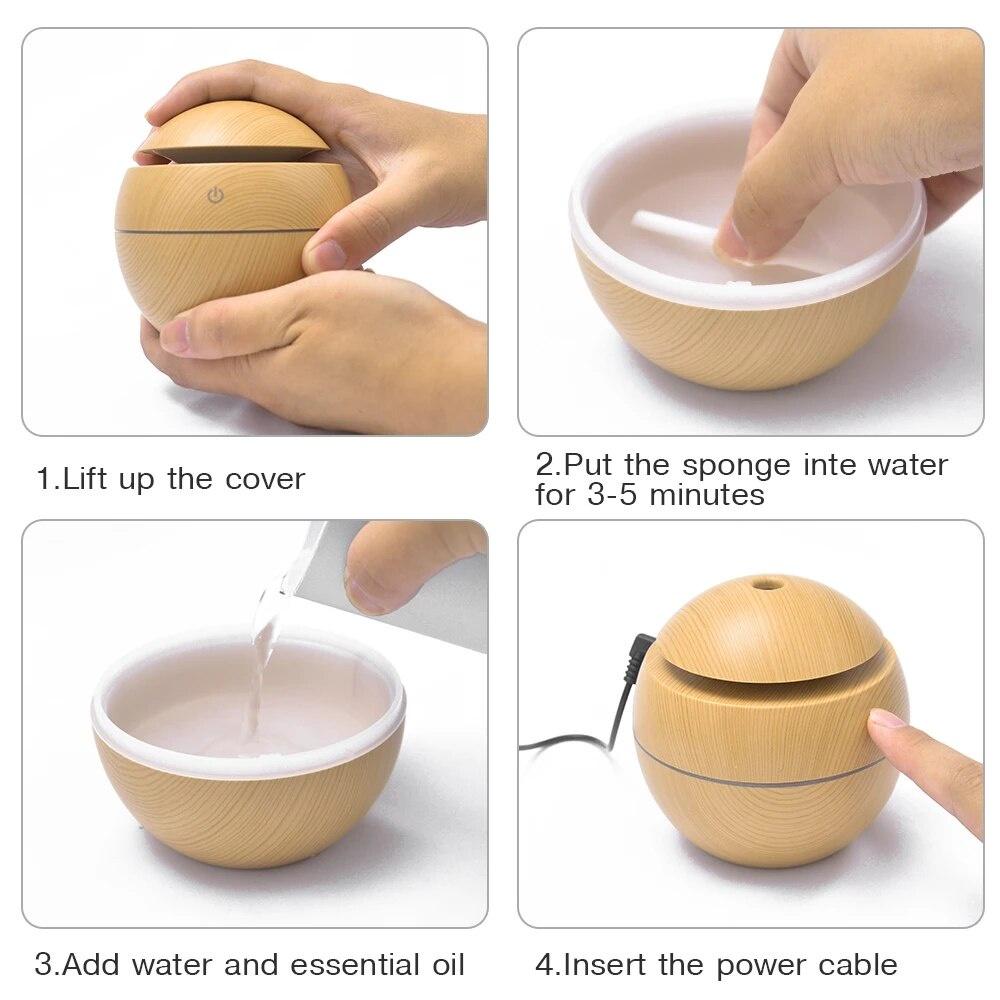 1.Lift up the cover

2.Put the sponge inte water for 3-5 minutes

3.Add water and essential oil

4.Insert the power cable