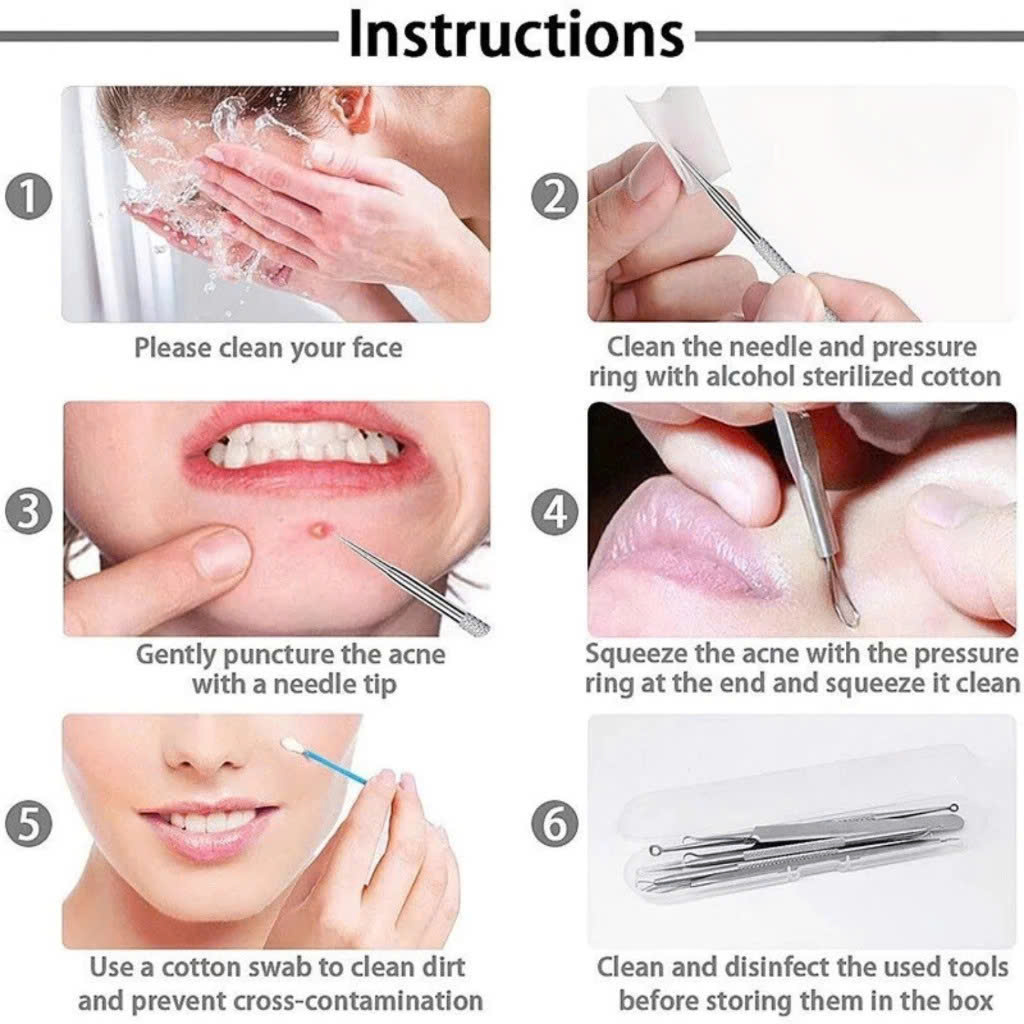 Instructions

1
Please clean your face

2
Clean the needle and pressure ring with alcohol sterilized cotton

3
Gently puncture the acne with a needle tip

4
Squeeze the acne with the pressure ring at the end and squeeze it clean

5
Use a cotton swab to clean dirt and prevent cross-contamination

6
Clean and disinfect the used tools before storing them in the box