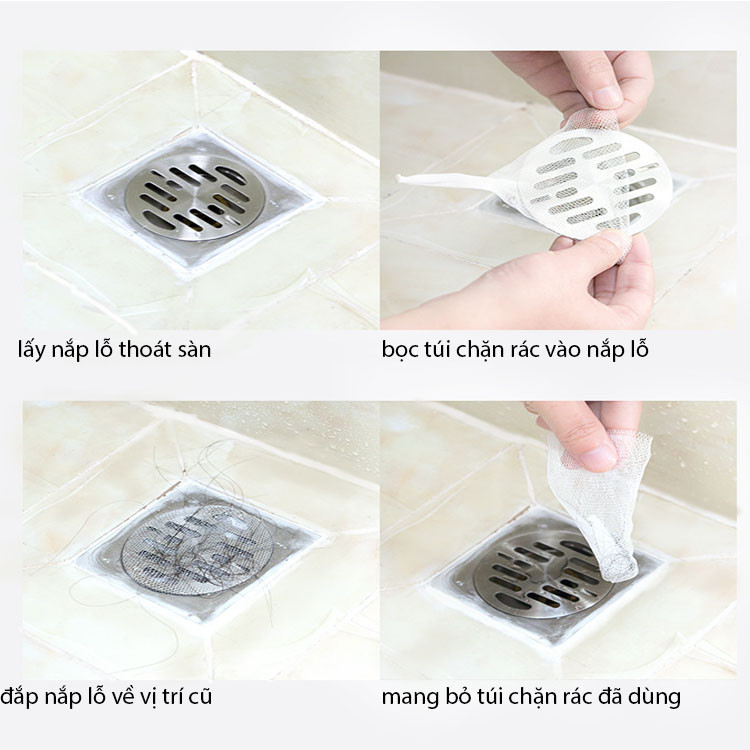 lấy nắp lỗ thoát sàn

bọc túi chặn rác vào nắp lỗ

đắp nắp lỗ về vị trí cũ

mang bỏ túi chặn rác đã dùng