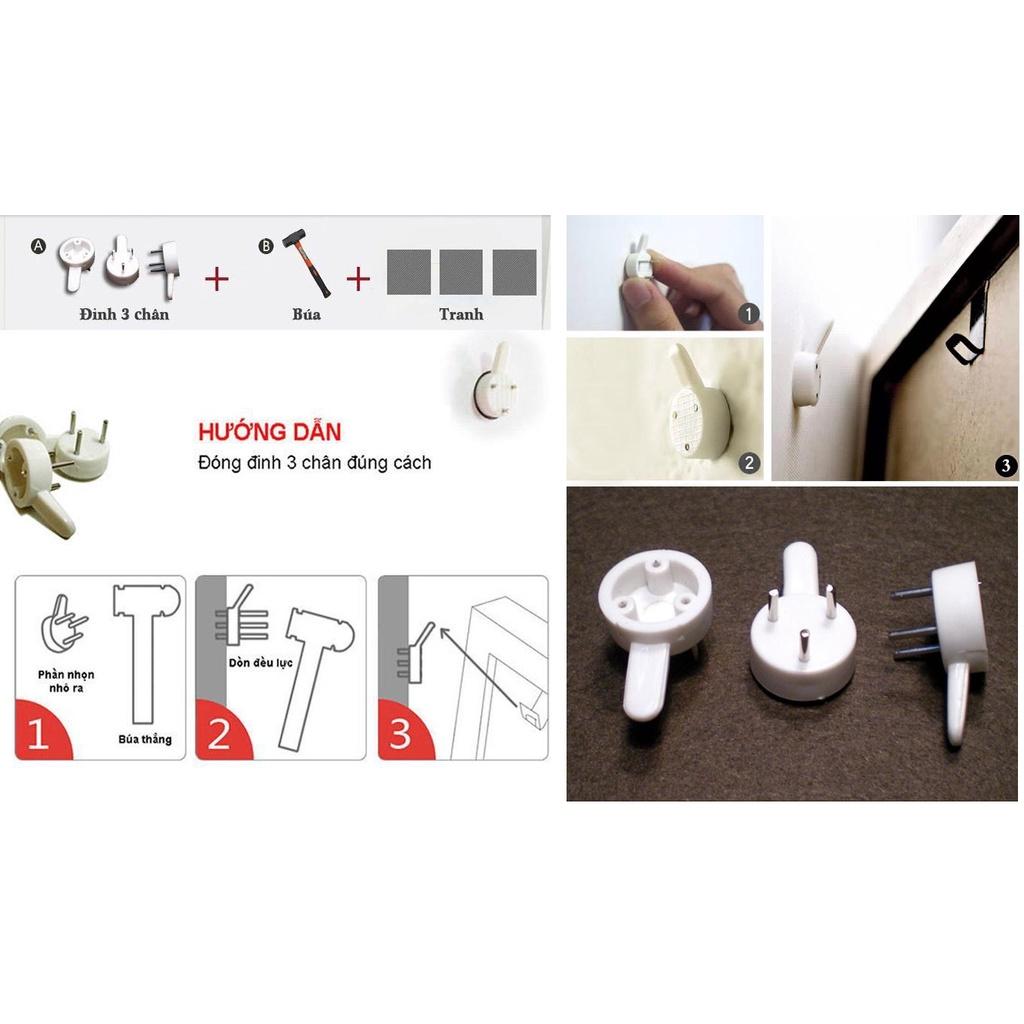 A
Đinh 3 chân
+
B
Búa
+
Tranh

1
2
3

HƯỚNG DẪN
Đóng đinh 3 chân đúng cách

Phần nhọn nhô ra
Búa thẳng
1

Dồn đều lực
2

3