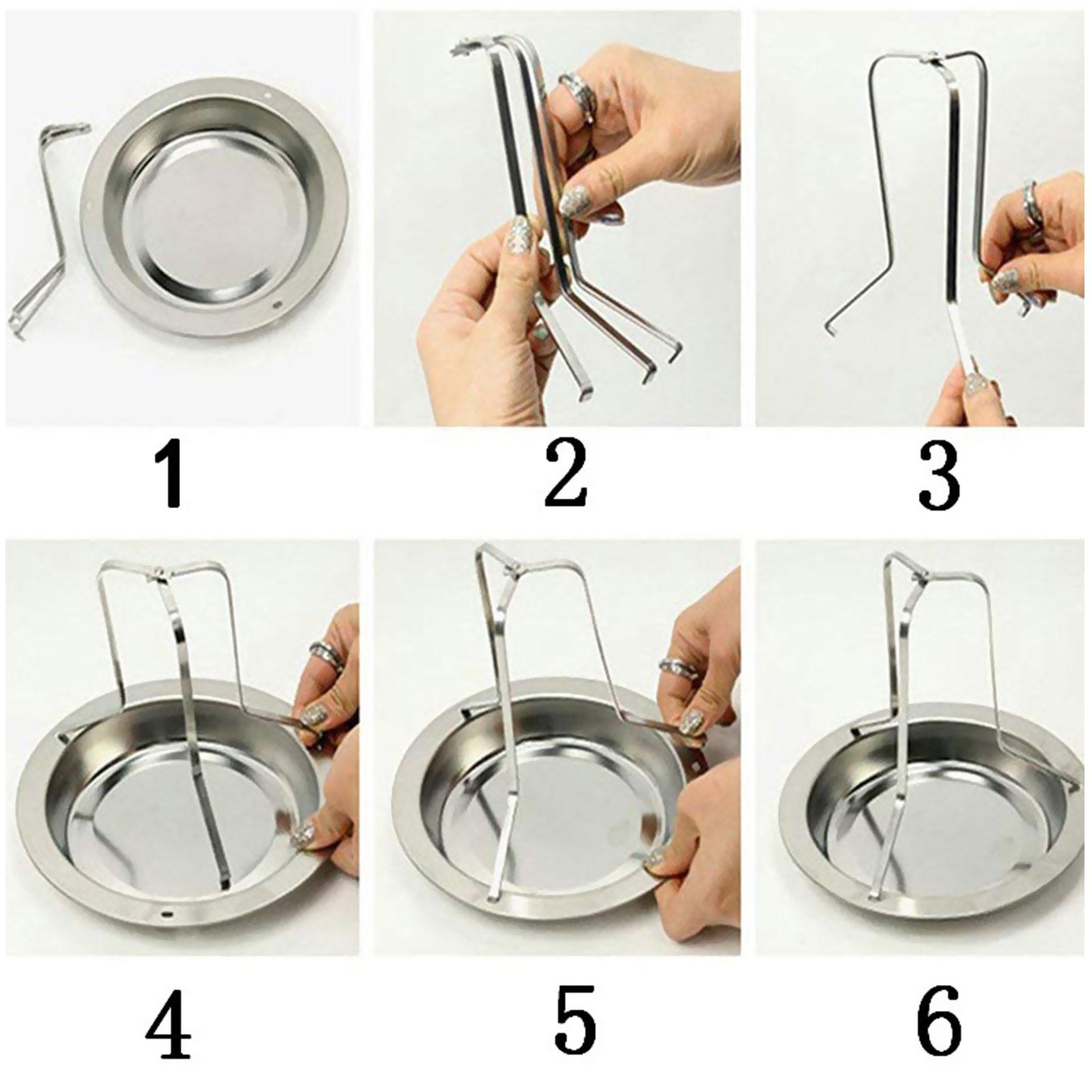 1

2

3

4

5

6