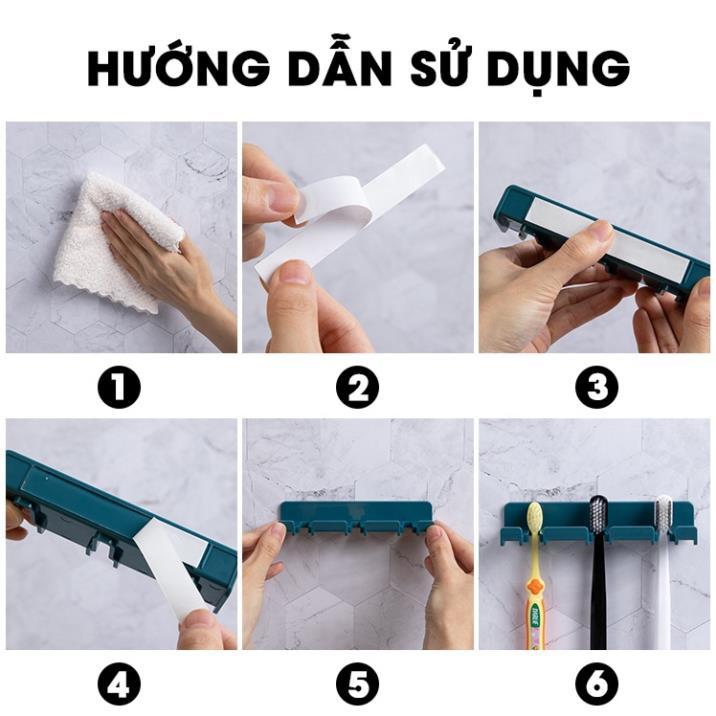 HƯỚNG DẪN SỬ DỤNG

1

2

3

4

5

6