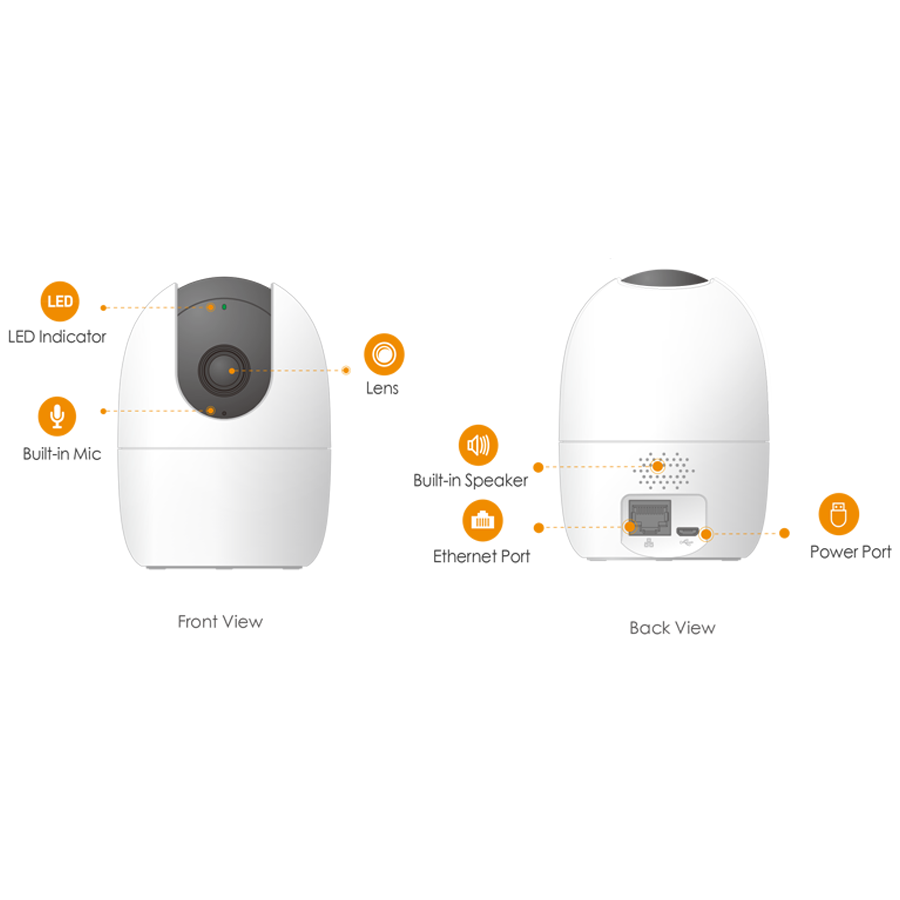 LED

LED Indicator

Lens

Built-in Mic

Front View

Built-in Speaker

Ethernet Port

Power Port

Back View