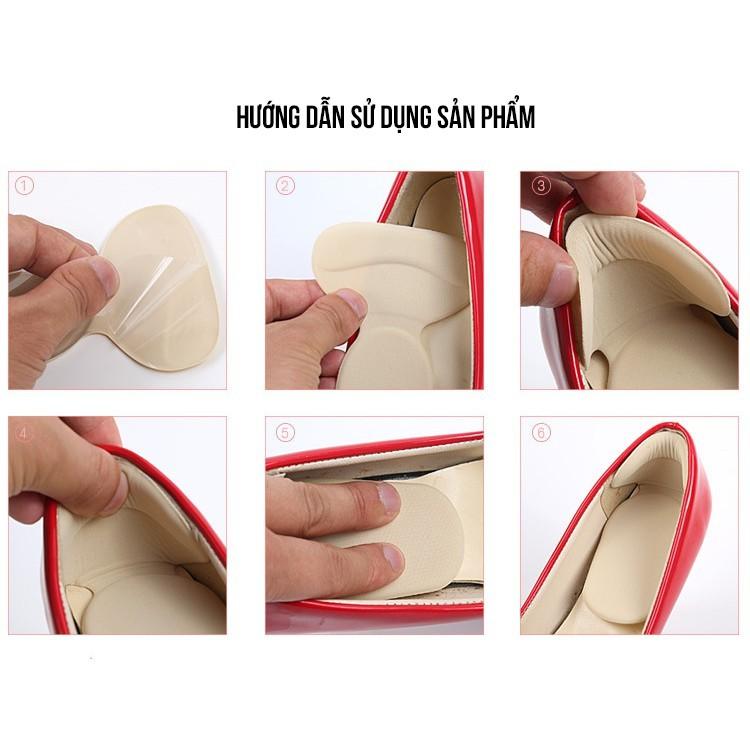 HƯỚNG DẪN SỬ DỤNG SẢN PHẨM

1

2

3

4

5

6