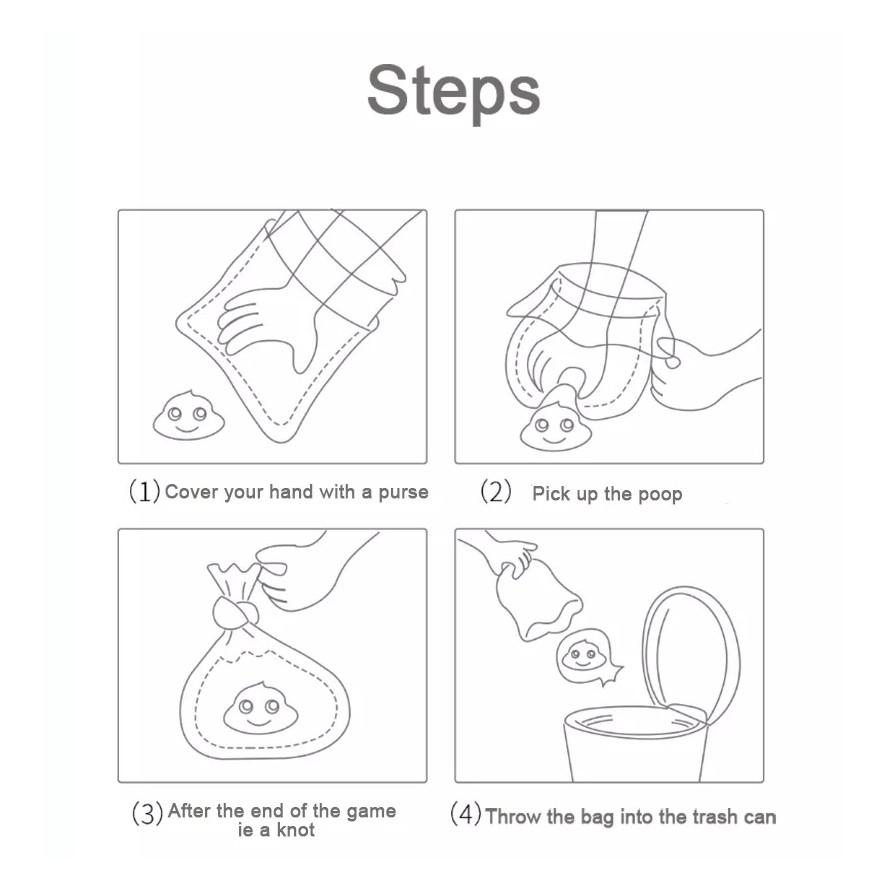 Steps

(1) Cover your hand with a purse

(2) Pick up the poop

(3) After the end of the game ie a knot

(4) Throw the bag into the trash can