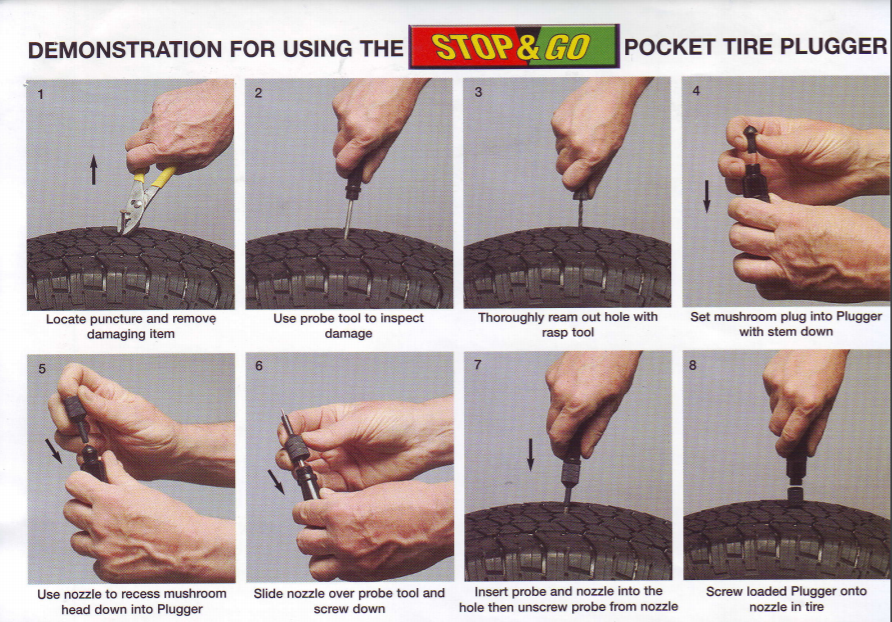 DEMONSTRATION FOR USING THE STOP & GO POCKET TIRE PLUGGER

1
Locate puncture and remove damaging item

2
Use probe tool to inspect damage

3
Thoroughly ream out hole with rasp tool

4
Set mushroom plug into Plugger with stem down

5
Use nozzle to recess mushroom head down into Plugger

6
Slide nozzle over probe tool and screw down

7
Insert probe and nozzle into the hole then unscrew probe from nozzle

8
Screw loaded Plugger onto nozzle in tire