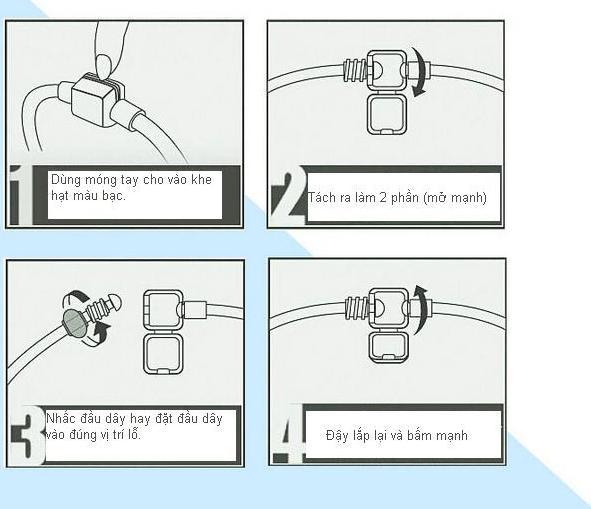 1
Dùng móng tay cho vào khe hạt màu bạc.

2
Tách ra làm 2 phần (mở mạnh)

3
Nhấc đầu dây hay đặt đầu dây vào đúng vị trí lỗ.

4
Đậy lắp lại và bấm mạnh