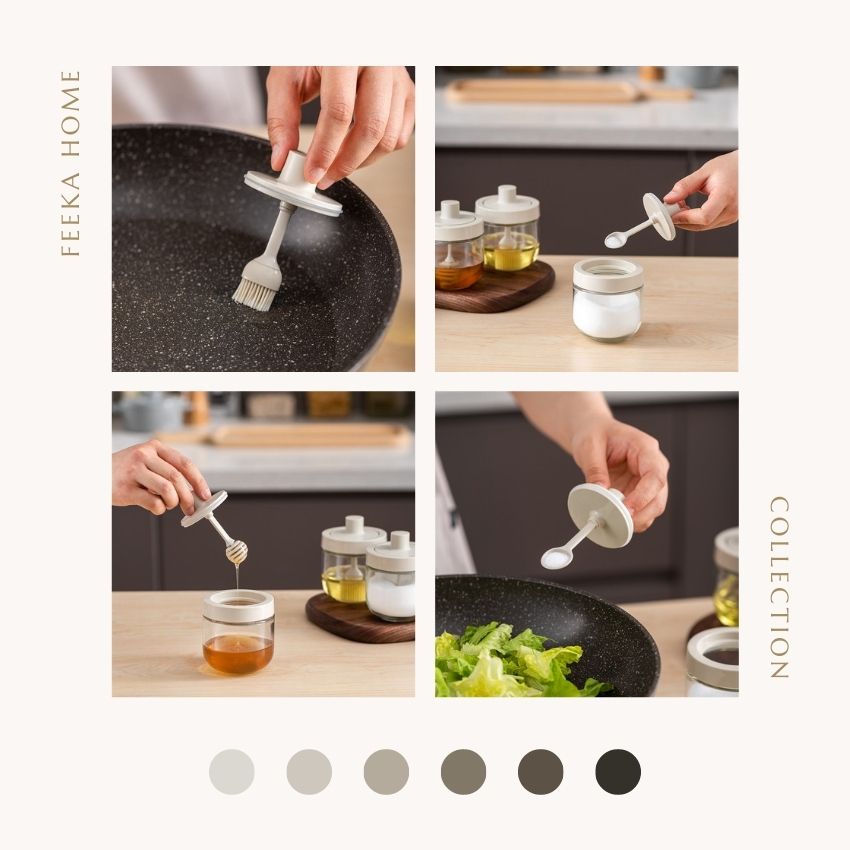 FEEKA HOME

COLLECTION