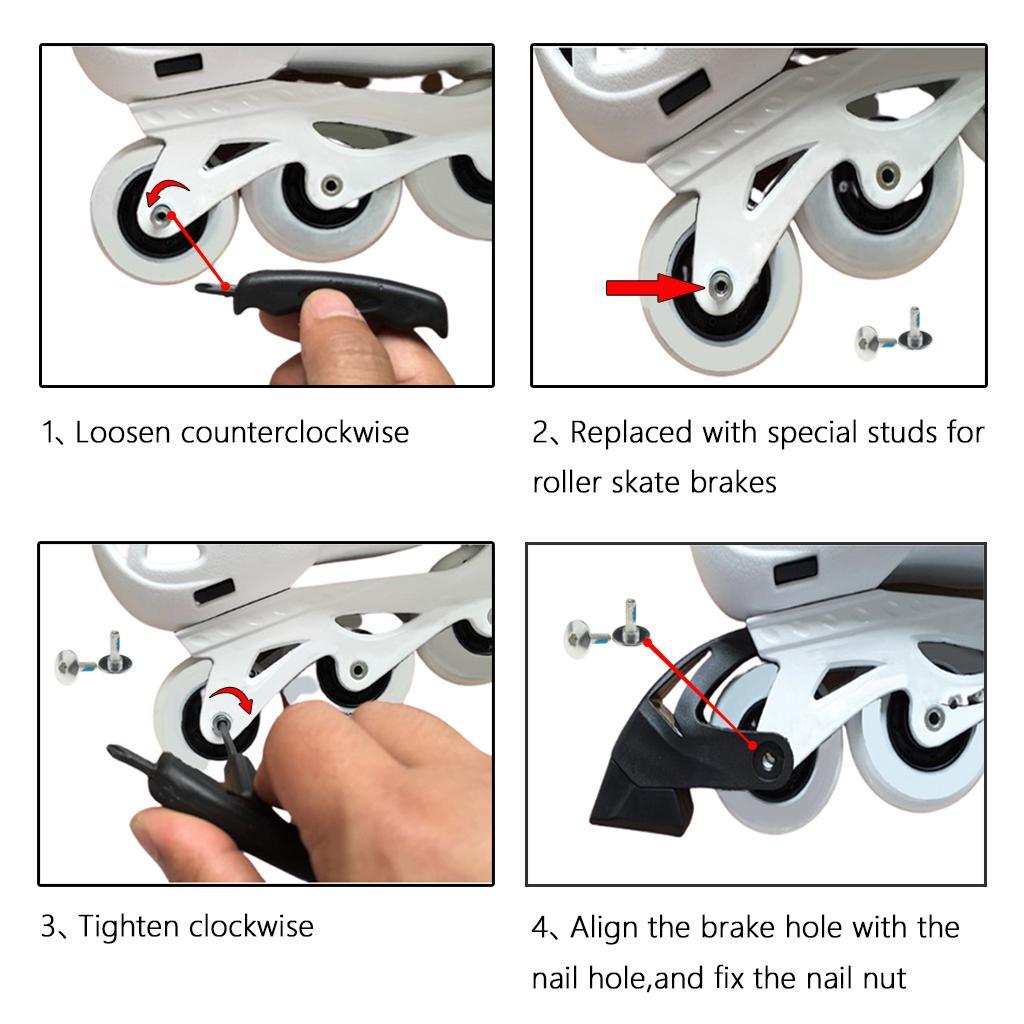 1、Loosen counterclockwise

2、Replaced with special studs for roller skate brakes

3、Tighten clockwise

4、Align the brake hole with the nail hole,and fix the nail nut