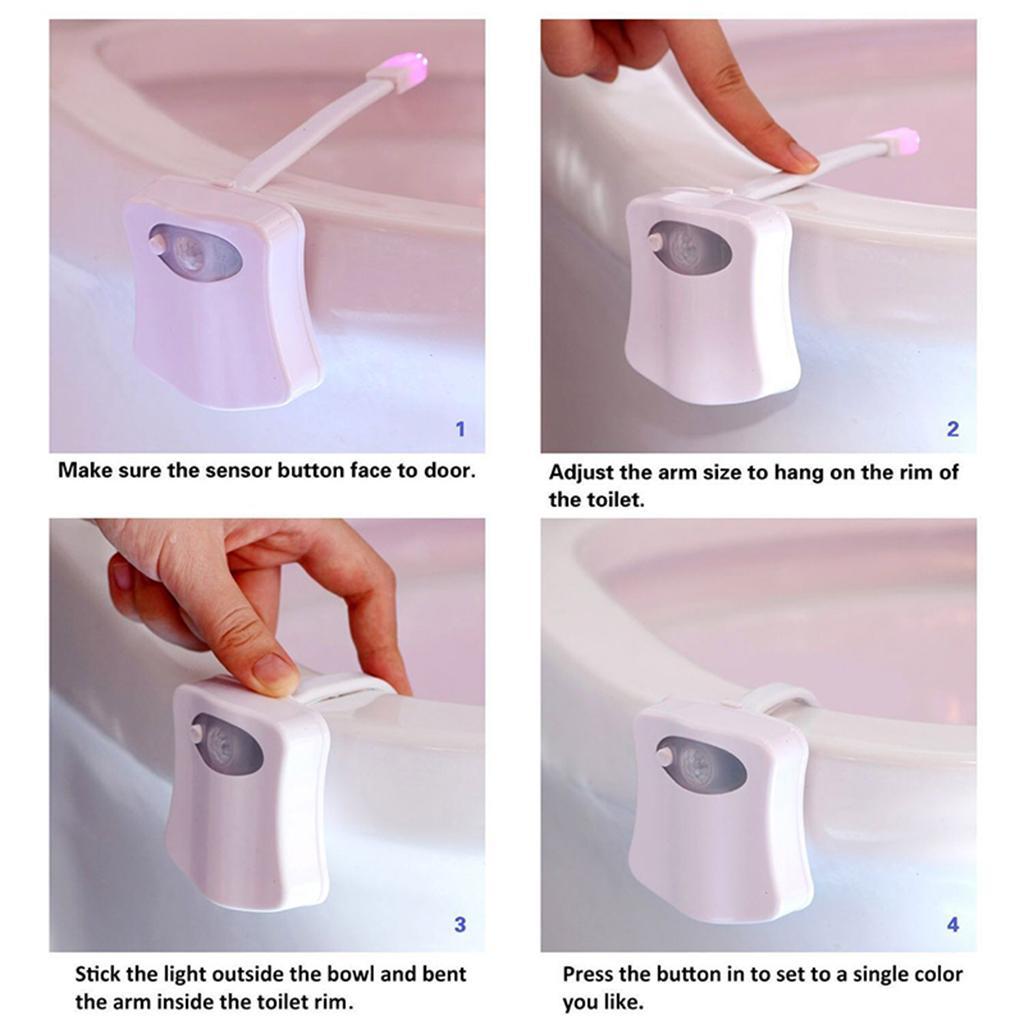 1

Make sure the sensor button face to door.

2

Adjust the arm size to hang on the rim of the toilet.

3

Stick the light outside the bowl and bent the arm inside the toilet rim.

4

Press the button in to set to a single color you like.