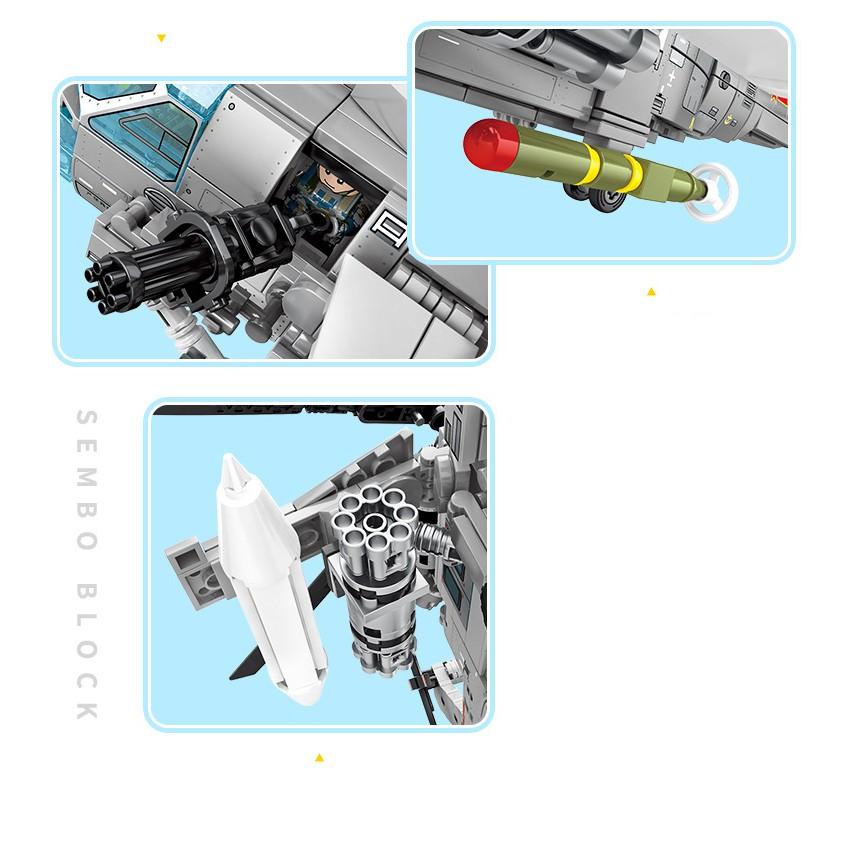 SEMBO BLOCK