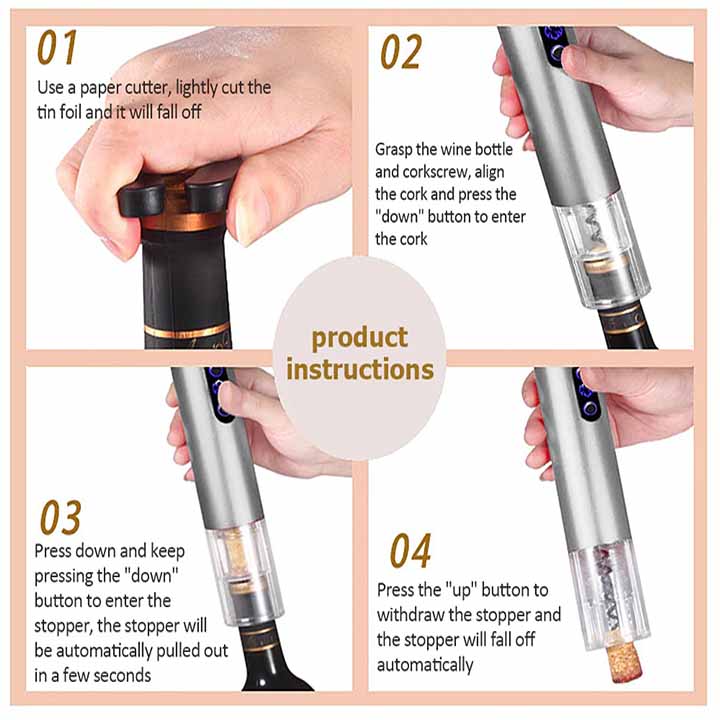 01
Use a paper cutter, lightly cut the tin foil and it will fall off

02
Grasp the wine bottle and corkscrew, align the cork and press the "down" button to enter the cork

product instructions

03
Press down and keep pressing the "down" button to enter the stopper, the stopper will be automatically pulled out in a few seconds

04
Press the "up" button to withdraw the stopper and the stopper will fall off automatically